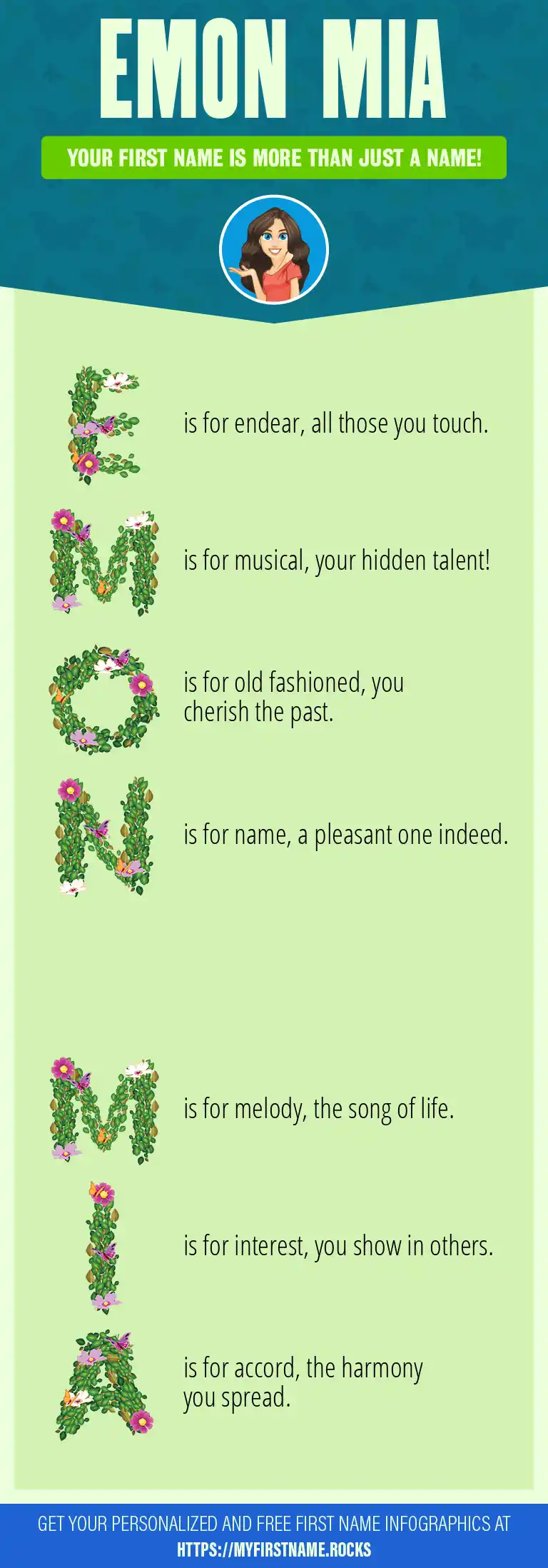 EMON MIA

YOUR FIRST NAME IS MORE THAN JUST A NAME!

E is for endear, all those you touch.

M is for musical, your hidden talent!

O is for old fashioned, you cherish the past.

N is for name, a pleasant one indeed.

M is for melody, the song of life.

I is for interest, you show in others.

A is for accord, the harmony you spread.

GET YOUR PERSONALIZED AND FREE FIRST NAME INFOGRAPHICS AT HTTPS://MYFIRSTNAME.ROCKS