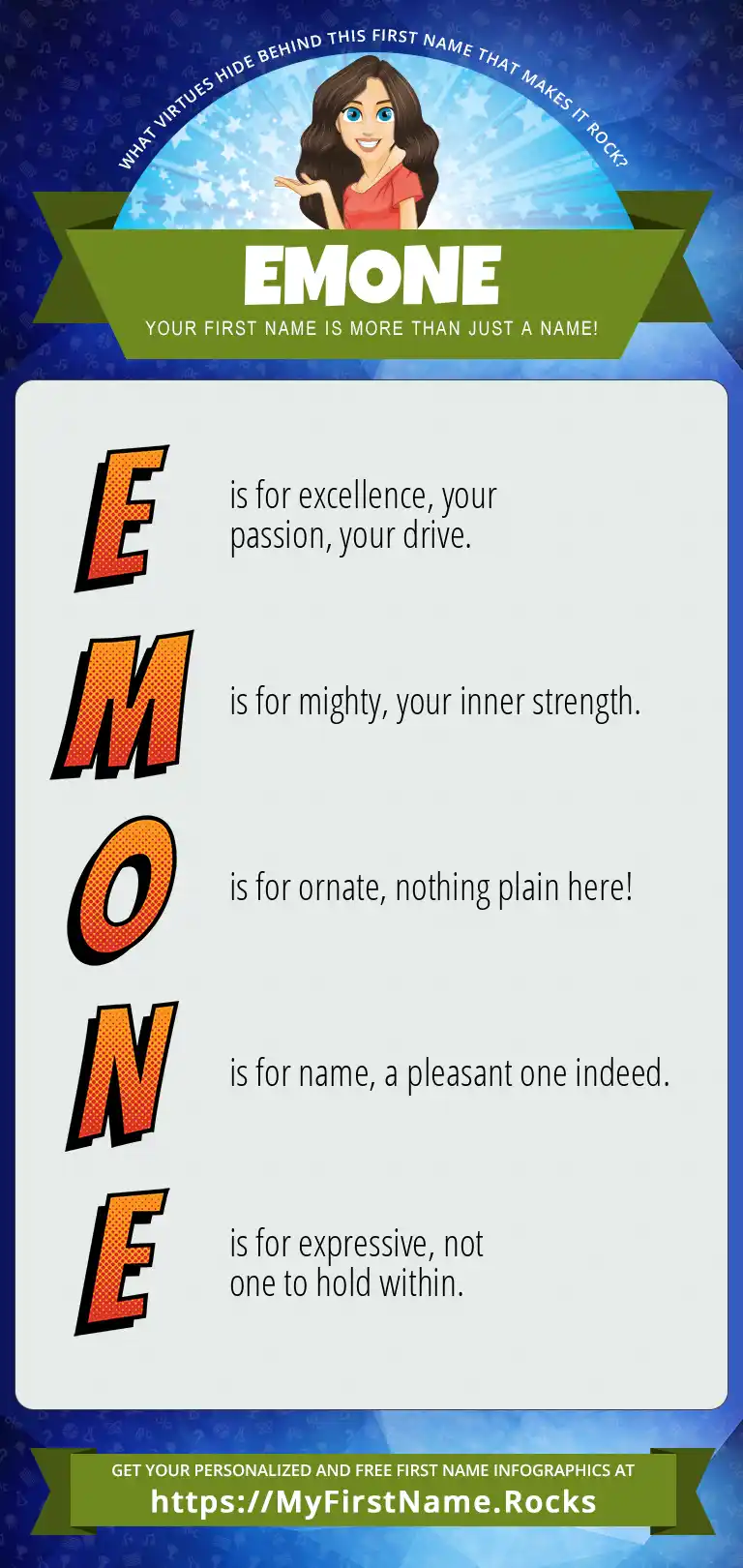 WHAT VIRTUES HIDE BEHIND THIS FIRST NAME THAT MAKES IT ROCK?

EMONE

YOUR FIRST NAME IS MORE THAN JUST A NAME!

E is for excellence, your passion, your drive.

M is for mighty, your inner strength.

O is for ornate, nothing plain here!

N is for name, a pleasant one indeed.

E is for expressive, not one to hold within.

GET YOUR PERSONALIZED AND FREE FIRST NAME INFOGRAPHICS AT

https://MyFirstName.Rocks