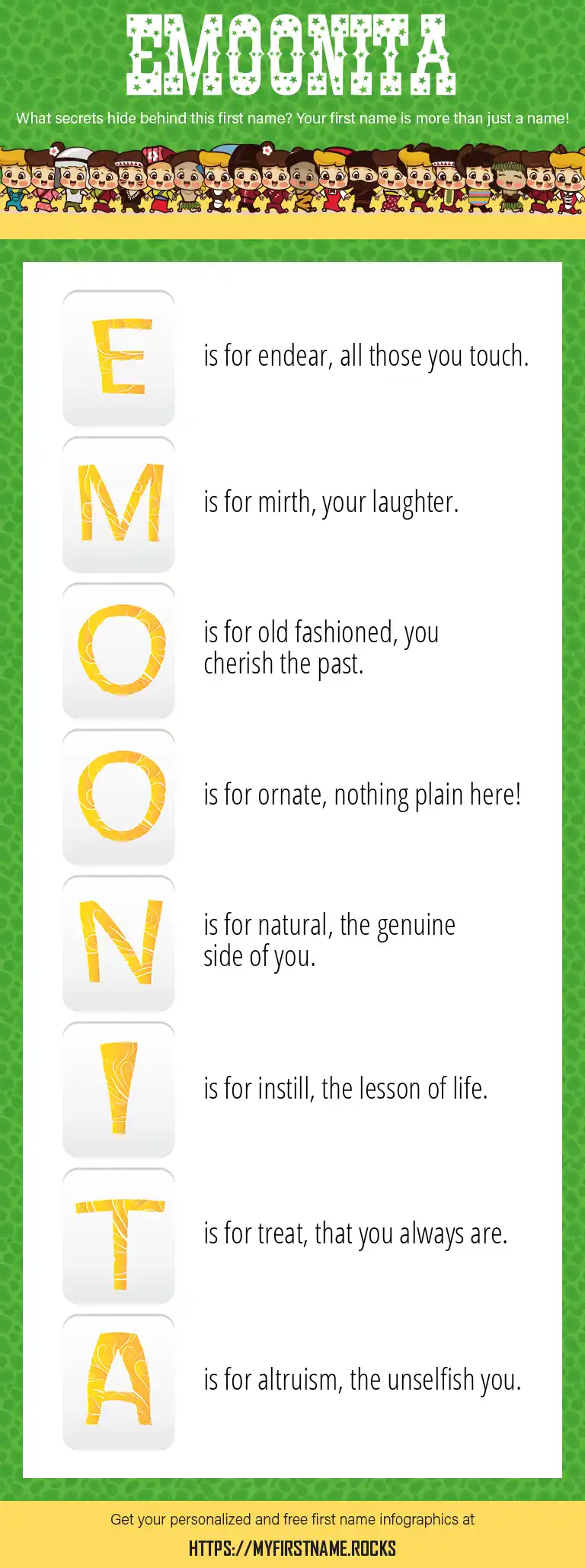 EMOONITA

What secrets hide behind this first name? Your first name is more than just a name!

E is for endear, all those you touch.

M is for mirth, your laughter.

O is for old fashioned, you cherish the past.

O is for ornate, nothing plain here!

N is for natural, the genuine side of you.

I is for instill, the lesson of life.

T is for treat, that you always are.

A is for altruism, the unselfish you.

Get your personalized and free first name infographics at

HTTPS://MYFIRSTNAME.ROCKS