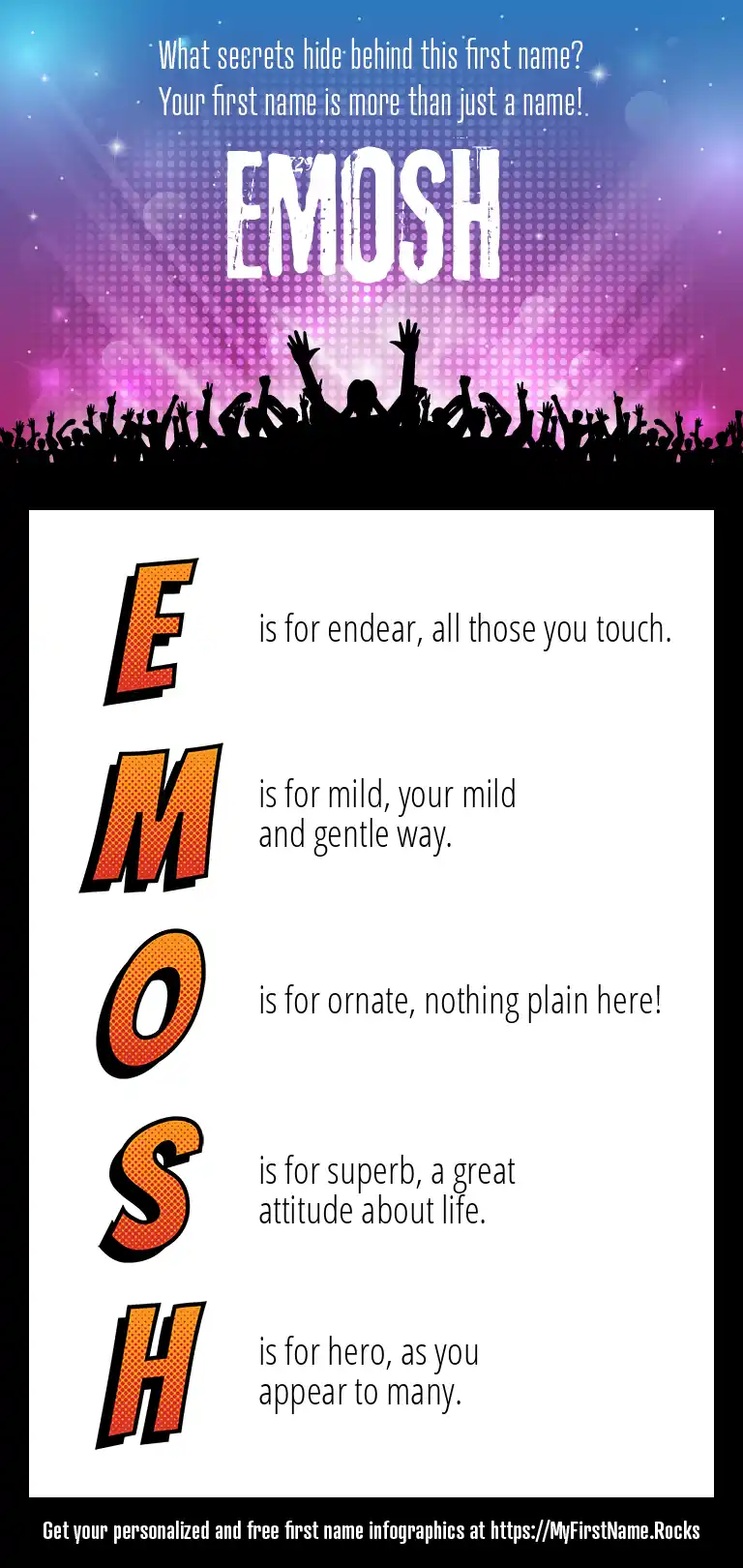 What secrets hide behind this first name?
Your first name is more than just a name!

EMOSH

E is for endear, all those you touch.

M is for mild, your mild and gentle way.

O is for ornate, nothing plain here!

S is for superb, a great attitude about life.

H is for hero, as you appear to many.

Get your personalized and free first name infographics at https://MyFirstName.Rocks