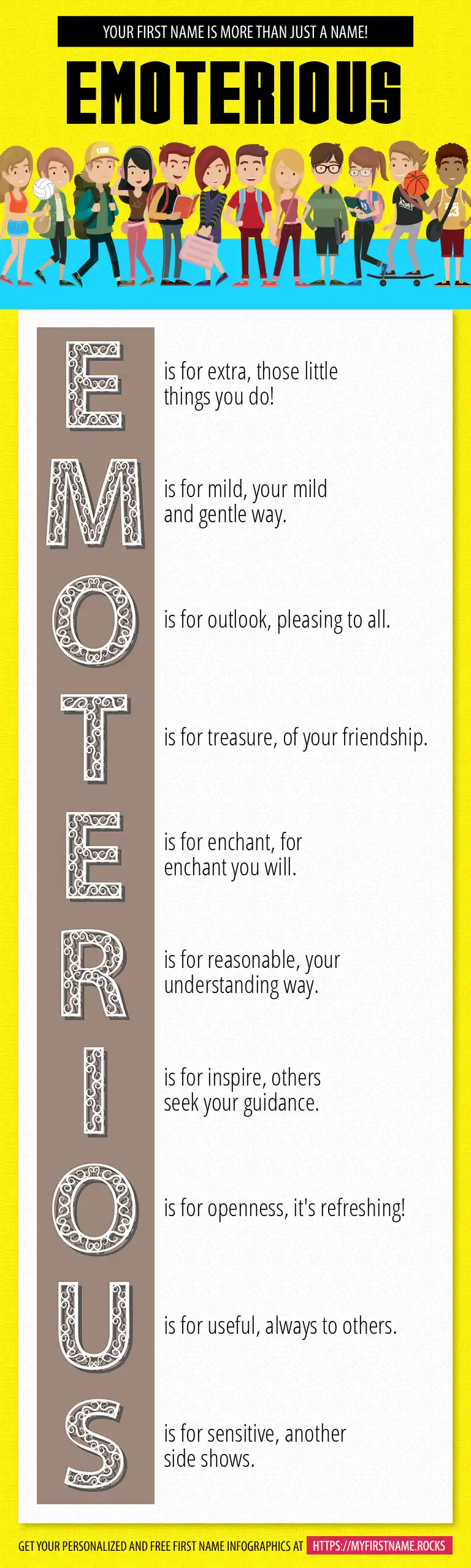 YOUR FIRST NAME IS MORE THAN JUST A NAME!

EMOTERIOUS

E is for extra, those little things you do!

M is for mild, your mild and gentle way.

O is for outlook, pleasing to all.

T is for treasure, of your friendship.

E is for enchant, for enchant you will.

R is for reasonable, your understanding way.

I is for inspire, others seek your guidance.

O is for openness, it's refreshing!

U is for useful, always to others.

S is for sensitive, another side shows.

GET YOUR PERSONALIZED AND FREE FIRST NAME INFOGRAPHICS AT HTTPS://MYFIRSTNAME.ROCKS