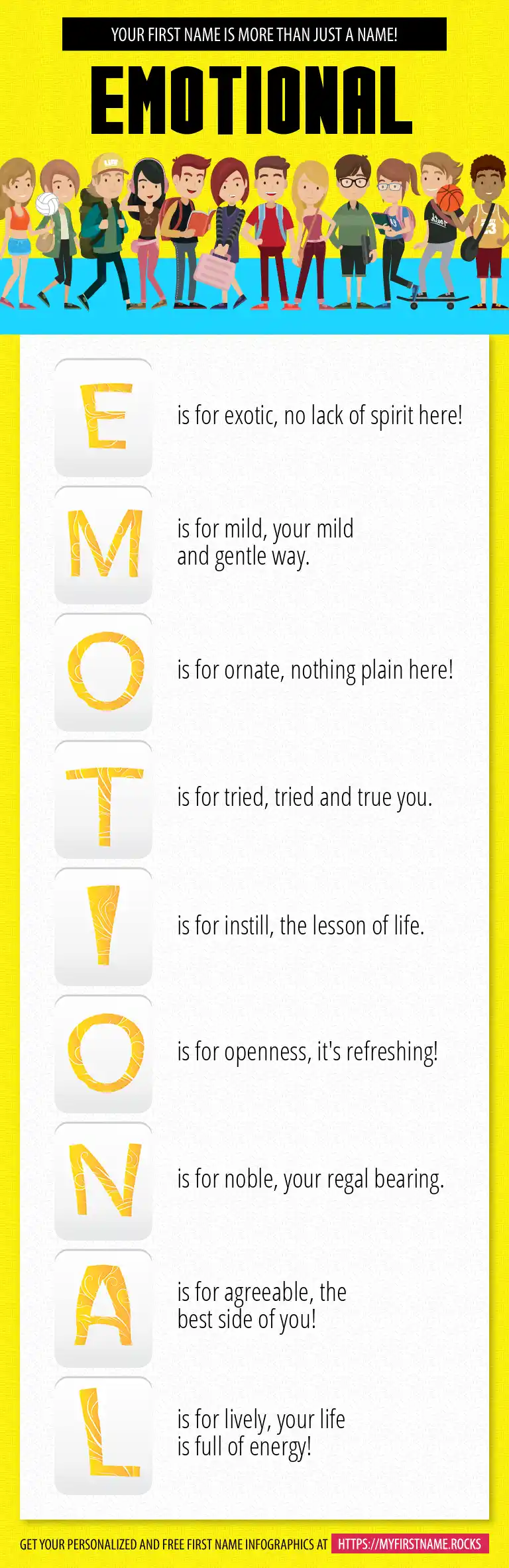 YOUR FIRST NAME IS MORE THAN JUST A NAME!

EMOTIONAL

E is for exotic, no lack of spirit here!

M is for mild, your mild and gentle way.

O is for ornate, nothing plain here!

T is for tried, tried and true you.

I is for instill, the lesson of life.

O is for openness, it's refreshing!

N is for noble, your regal bearing.

A is for agreeable, the best side of you!

L is for lively, your life is full of energy!

GET YOUR PERSONALIZED AND FREE FIRST NAME INFOGRAPHICS AT HTTPS://MYFIRSTNAME.ROCKS