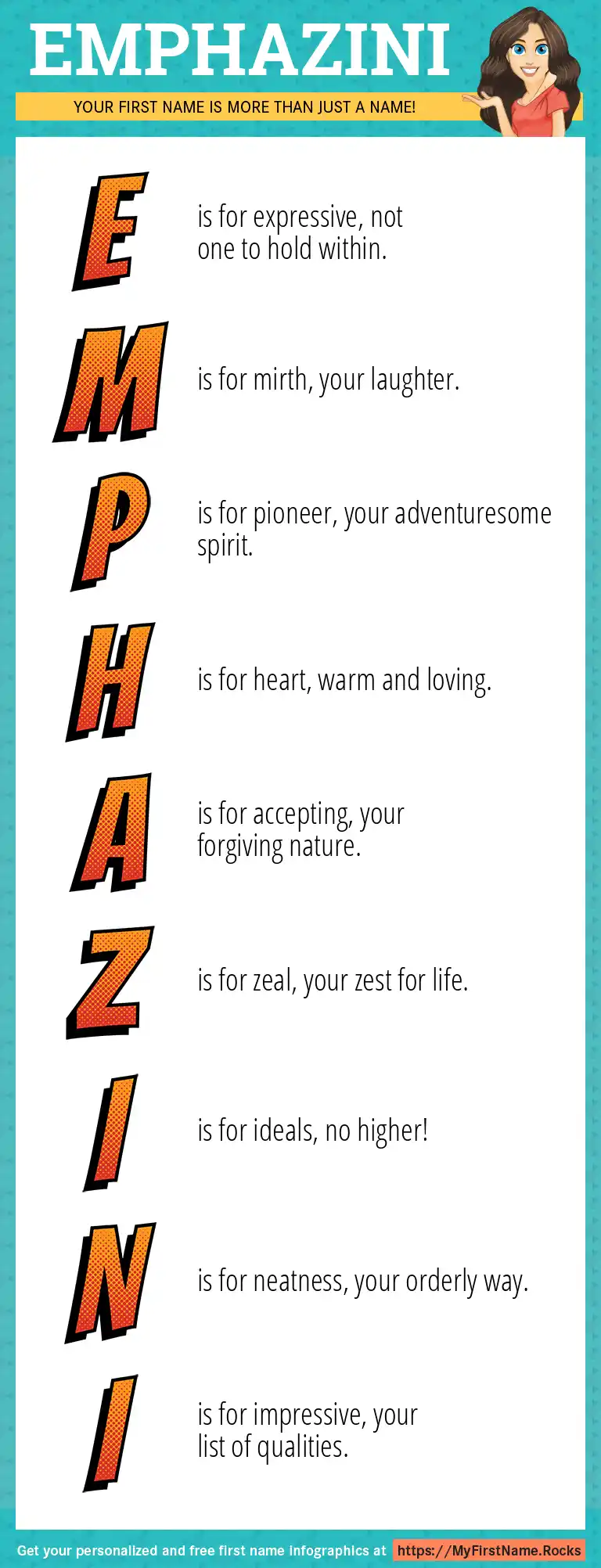 EMPHAZINI

YOUR FIRST NAME IS MORE THAN JUST A NAME!

E is for expressive, not one to hold within.

M is for mirth, your laughter.

P is for pioneer, your adventuresome spirit.

H is for heart, warm and loving.

A is for accepting, your forgiving nature.

Z is for zeal, your zest for life.

I is for ideals, no higher!

N is for neatness, your orderly way.

I is for impressive, your list of qualities.

Get your personalized and free first name infographics at https://MyFirstName.Rocks