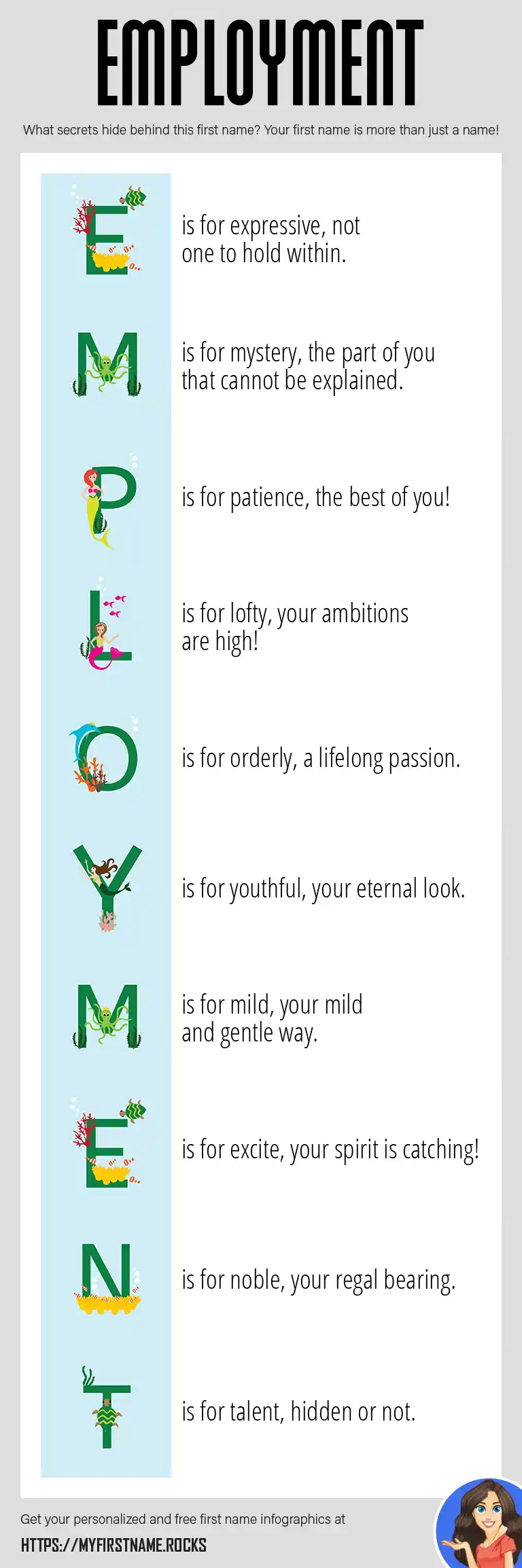 EMPLOYMENT

What secrets hide behind this first name? Your first name is more than just a name!

E is for expressive, not one to hold within.

M is for mystery, the part of you that cannot be explained.

P is for patience, the best of you!

L is for lofty, your ambitions are high!

O is for orderly, a lifelong passion.

Y is for youthful, your eternal look.

M is for mild, your mild and gentle way.

E is for excite, your spirit is catching!

N is for noble, your regal bearing.

T is for talent, hidden or not.

Get your personalized and free first name infographics at

HTTPS://MYFIRSTNAME.ROCKS