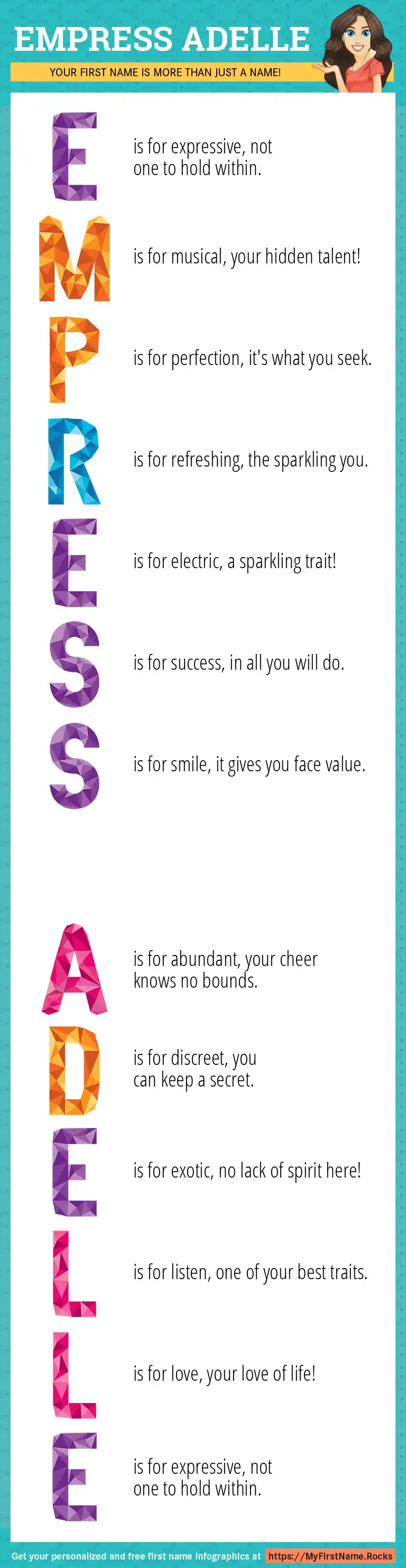 EMPRESS ADELLE

YOUR FIRST NAME IS MORE THAN JUST A NAME!

E is for expressive, not one to hold within.

M is for musical, your hidden talent!

P is for perfection, it's what you seek.

R is for refreshing, the sparkling you.

E is for electric, a sparkling trait!

S is for success, in all you will do.

S is for smile, it gives you face value.

A is for abundant, your cheer knows no bounds.

D is for discreet, you can keep a secret.

E is for exotic, no lack of spirit here!

L is for listen, one of your best traits.

L is for love, your love of life!

E is for expressive, not one to hold within.

Get your personalized and free first name infographics at https://MyFirstName.Rocks