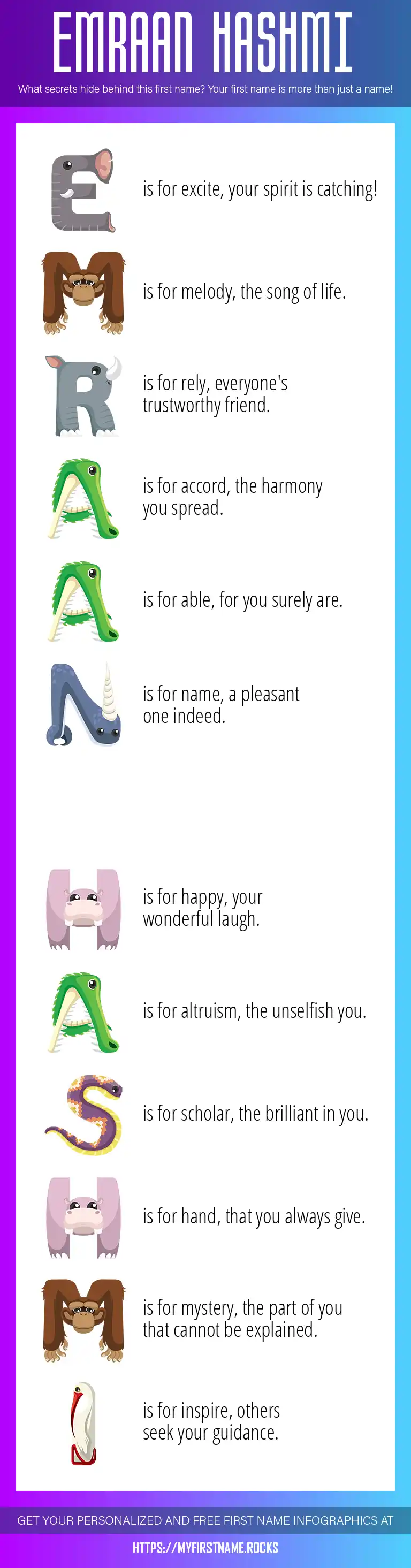 EMRAAN HASHMI

What secrets hide behind this first name? Your first name is more than just a name!

E is for excite, your spirit is catching!

M is for melody, the song of life.

R is for rely, everyone's trustworthy friend.

A is for accord, the harmony you spread.

A is for able, for you surely are.

N is for name, a pleasant one indeed.

H is for happy, your wonderful laugh.

A is for altruism, the unselfish you.

S is for scholar, the brilliant in you.

H is for hand, that you always give.

M is for mystery, the part of you that cannot be explained.

I is for inspire, others seek your guidance.

GET YOUR PERSONALIZED AND FREE FIRST NAME INFOGRAPHICS AT

HTTPS://MYFIRSTNAME.ROCKS