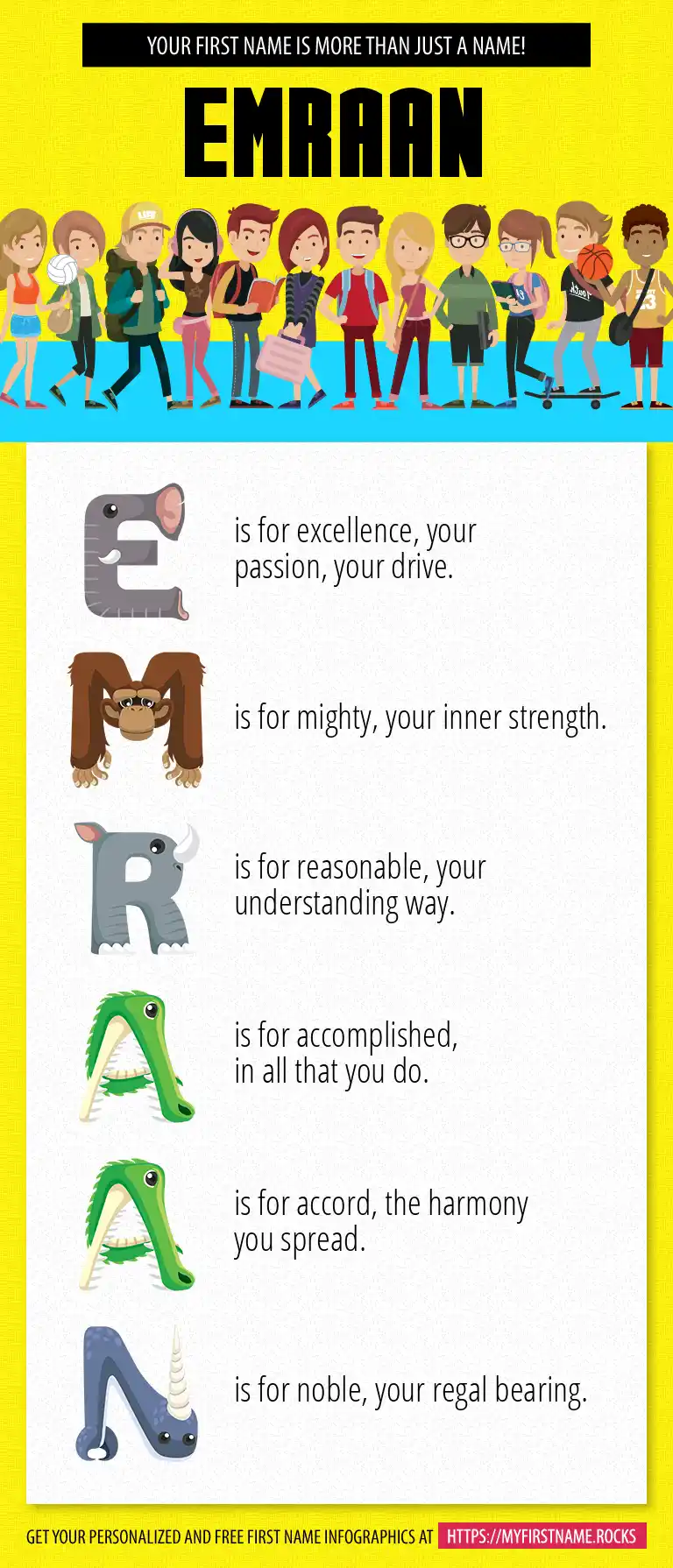 YOUR FIRST NAME IS MORE THAN JUST A NAME!

EMRAAN

E is for excellence, your passion, your drive.

M is for mighty, your inner strength.

R is for reasonable, your understanding way.

A is for accomplished, in all that you do.

A is for accord, the harmony you spread.

N is for noble, your regal bearing.

GET YOUR PERSONALIZED AND FREE FIRST NAME INFOGRAPHICS AT HTTPS://MYFIRSTNAME.ROCKS