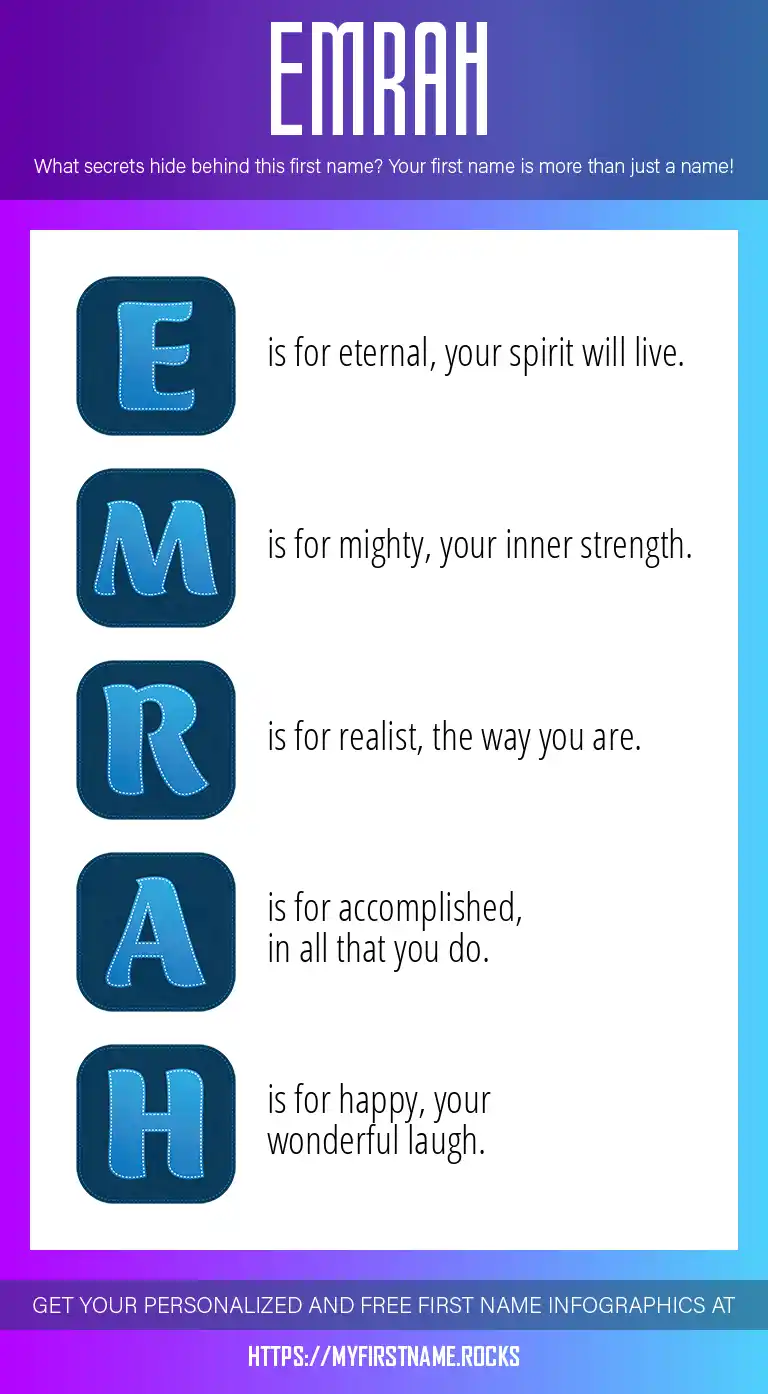 EMRAH

What secrets hide behind this first name? Your first name is more than just a name!

E is for eternal, your spirit will live.

M is for mighty, your inner strength.

R is for realist, the way you are.

A is for accomplished, in all that you do.

H is for happy, your wonderful laugh.

GET YOUR PERSONALIZED AND FREE FIRST NAME INFOGRAPHICS AT

HTTPS://MYFIRSTNAME.ROCKS