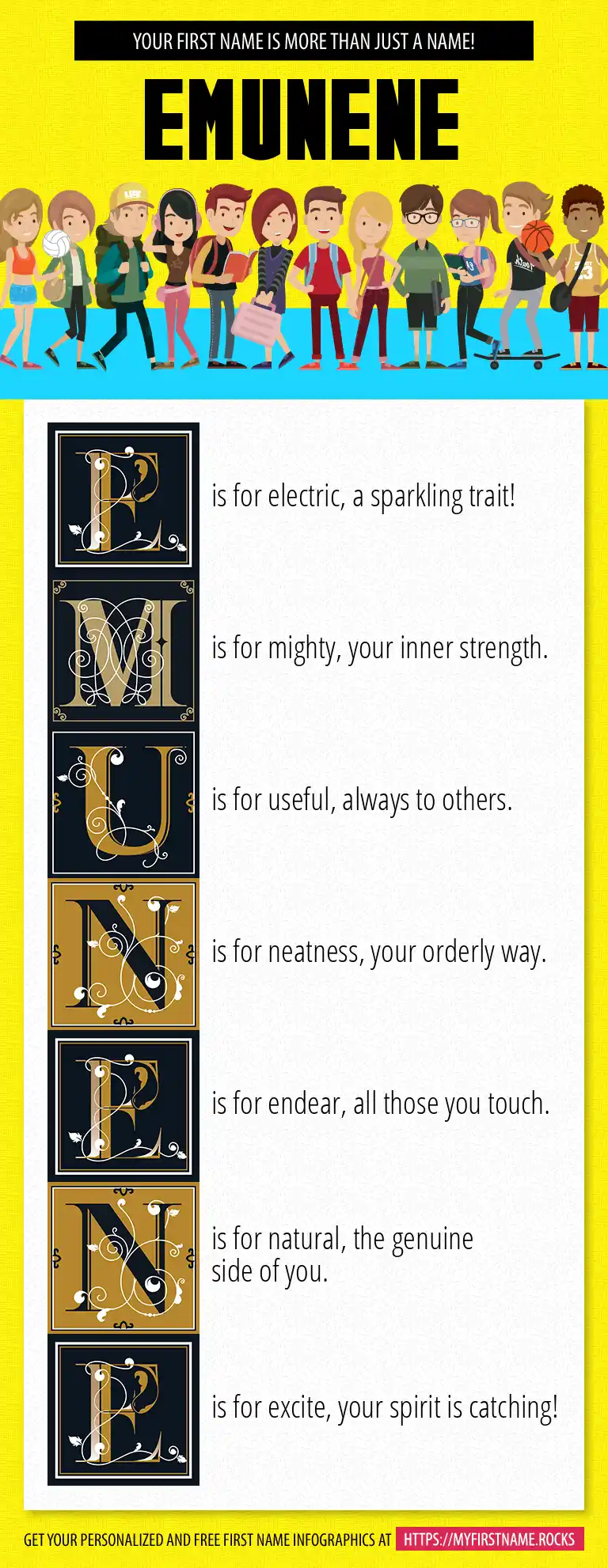 YOUR FIRST NAME IS MORE THAN JUST A NAME!

EMUNENE

E is for electric, a sparkling trait!

M is for mighty, your inner strength.

U is for useful, always to others.

N is for neatness, your orderly way.

E is for endear, all those you touch.

N is for natural, the genuine side of you.

E is for excite, your spirit is catching!

GET YOUR PERSONALIZED AND FREE FIRST NAME INFOGRAPHICS AT HTTPS://MYFIRSTNAME.ROCKS