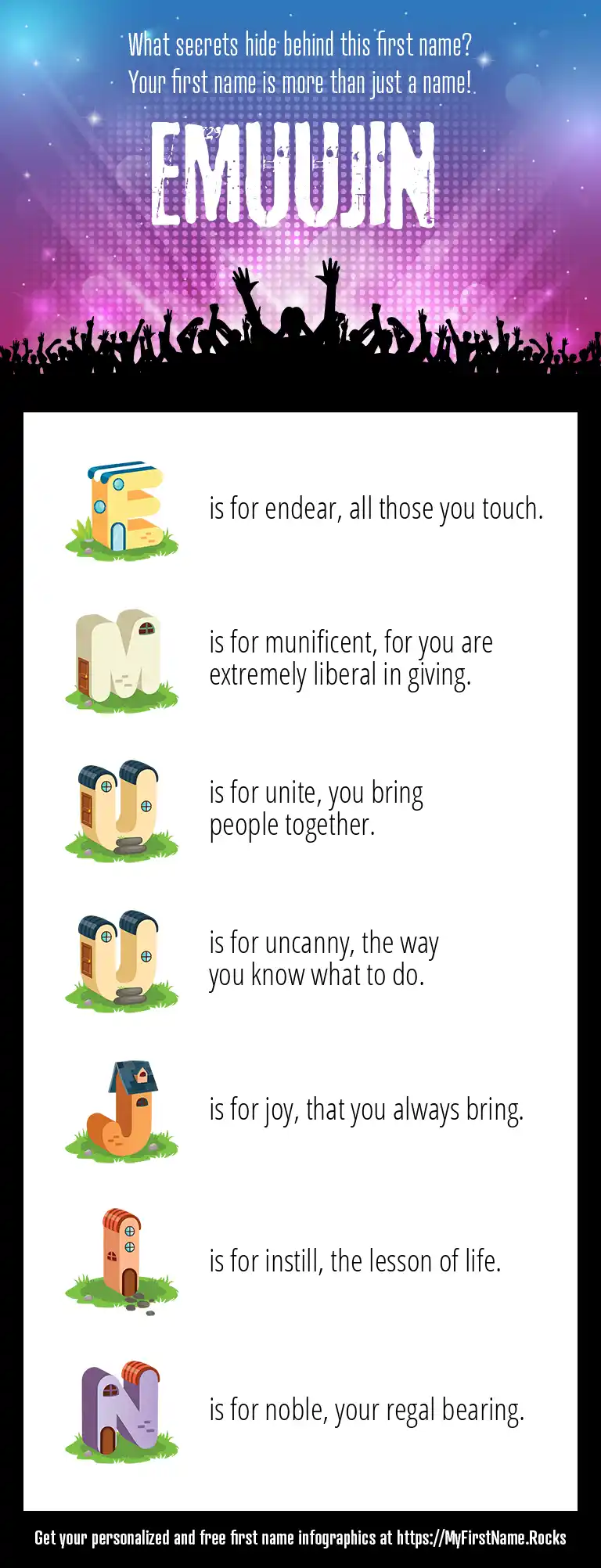 What secrets hide behind this first name?
Your first name is more than just a name!

EMUUJIN

E is for endear, all those you touch.

M is for munificent, for you are extremely liberal in giving.

U is for unite, you bring people together.

U is for uncanny, the way you know what to do.

J is for joy, that you always bring.

I is for instill, the lesson of life.

N is for noble, your regal bearing.

Get your personalized and free first name infographics at https://MyFirstName.Rocks