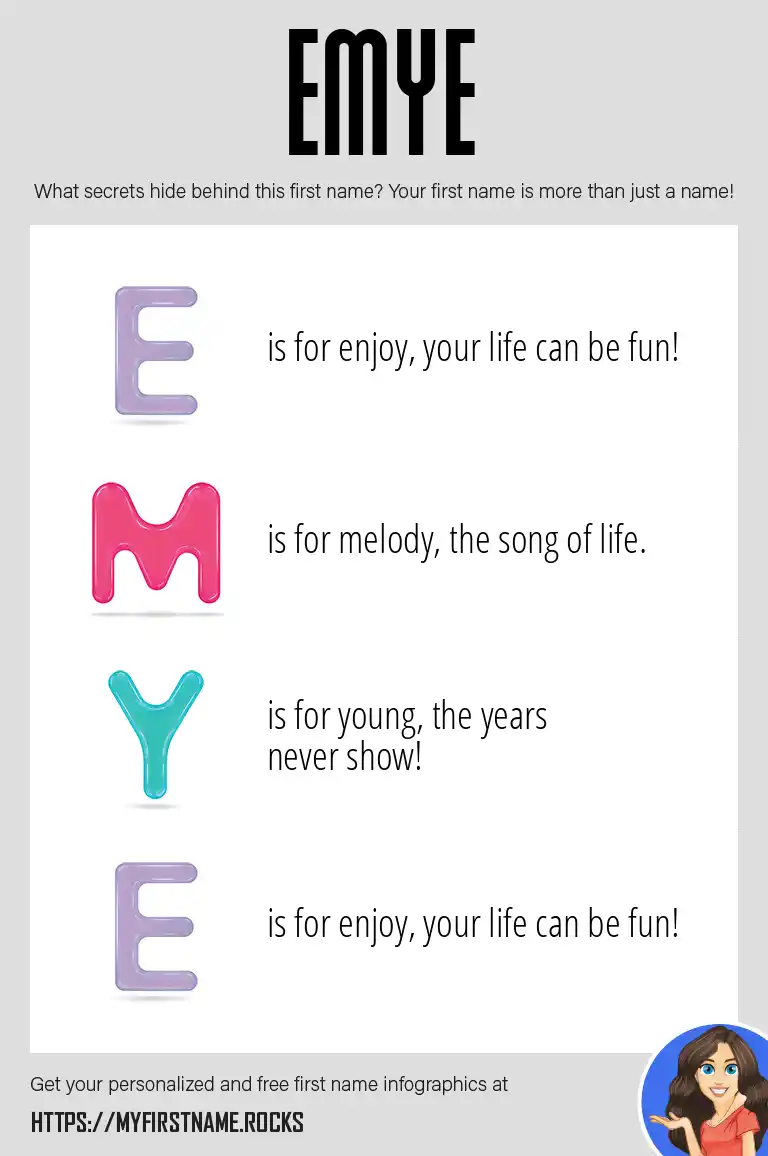 EMYE

What secrets hide behind this first name? Your first name is more than just a name!

E is for enjoy, your life can be fun!

M is for melody, the song of life.

Y is for young, the years never show!

E is for enjoy, your life can be fun!

Get your personalized and free first name infographics at

HTTPS://MYFIRSTNAME.ROCKS