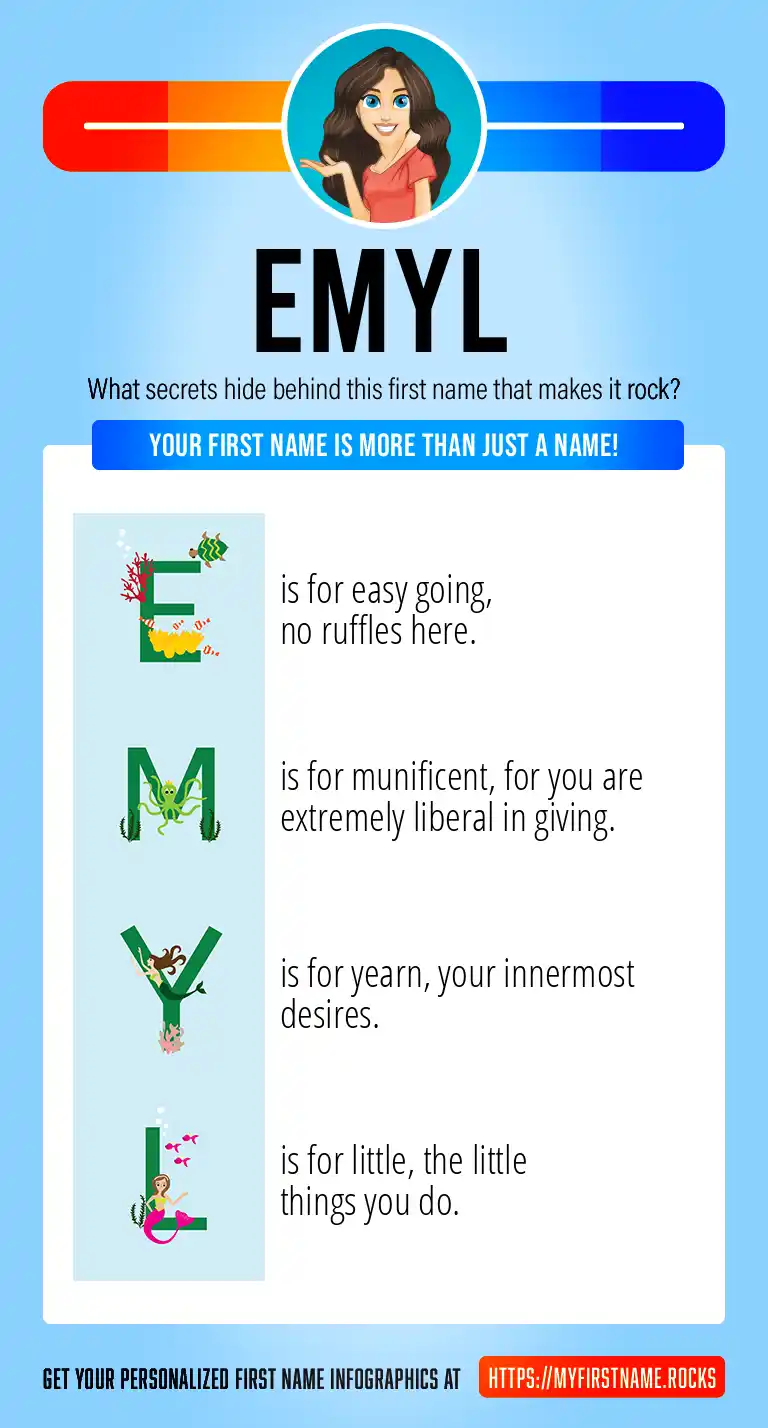 EMYL

What secrets hide behind this first name that makes it rock?

YOUR FIRST NAME IS MORE THAN JUST A NAME!

E is for easy going, no ruffles here.

M is for munificent, for you are extremely liberal in giving.

Y is for yearn, your innermost desires.

L is for little, the little things you do.

GET YOUR PERSONALIZED FIRST NAME INFOGRAPHICS AT HTTPS://MYFIRSTNAME.ROCKS