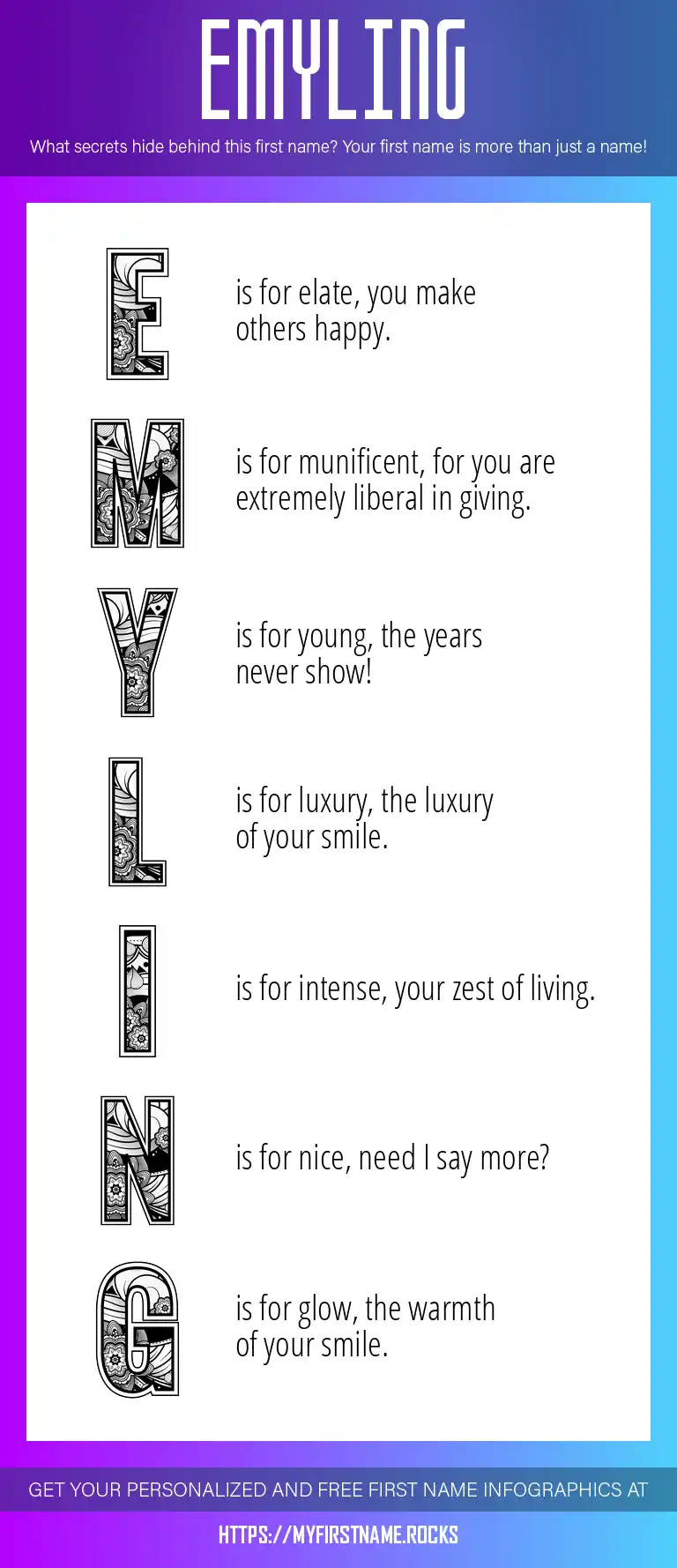 EMYLING

What secrets hide behind this first name? Your first name is more than just a name!

E is for elate, you make others happy.

M is for munificent, for you are extremely liberal in giving.

Y is for young, the years never show!

L is for luxury, the luxury of your smile.

I is for intense, your zest of living.

N is for nice, need I say more?

G is for glow, the warmth of your smile.

GET YOUR PERSONALIZED AND FREE FIRST NAME INFOGRAPHICS AT

HTTPS://MYFIRSTNAME.ROCKS