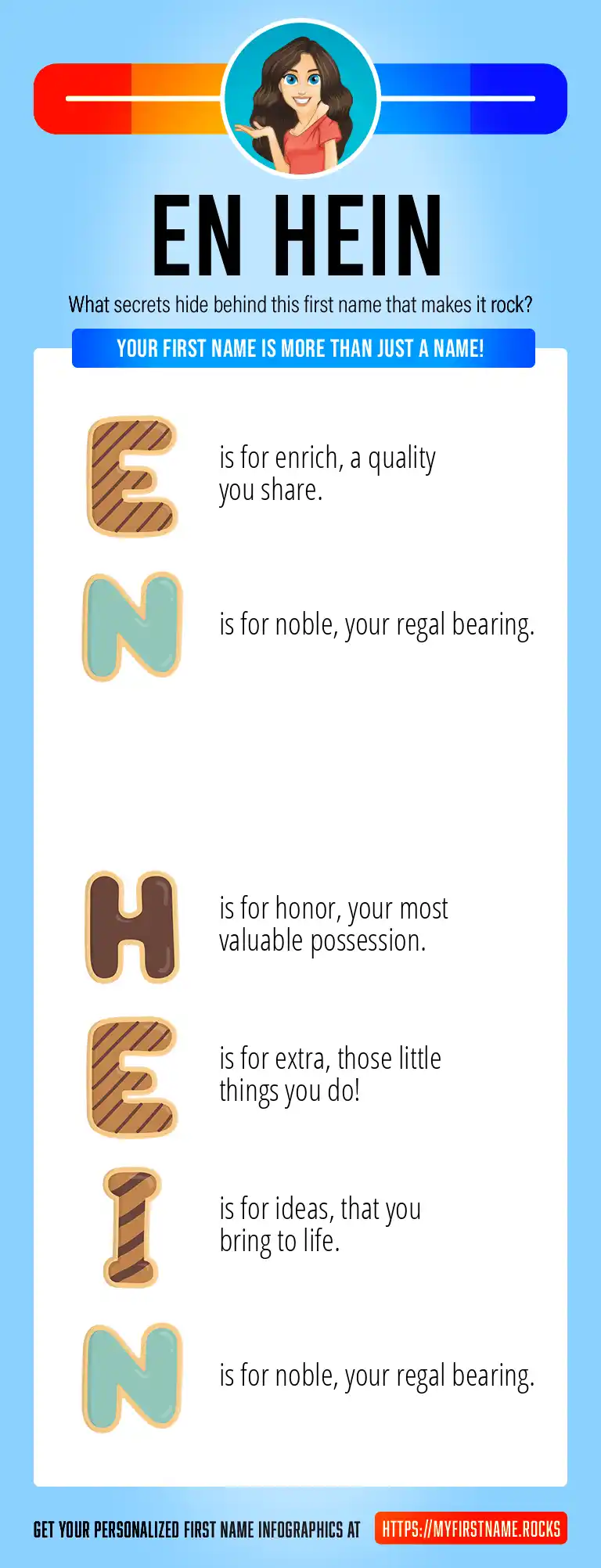 EN HEIN

What secrets hide behind this first name that makes it rock?

YOUR FIRST NAME IS MORE THAN JUST A NAME!

E is for enrich, a quality you share.

N is for noble, your regal bearing.

H is for honor, your most valuable possession.

E is for extra, those little things you do!

I is for ideas, that you bring to life.

N is for noble, your regal bearing.

GET YOUR PERSONALIZED FIRST NAME INFOGRAPHICS AT HTTPS://MYFIRSTNAME.ROCKS