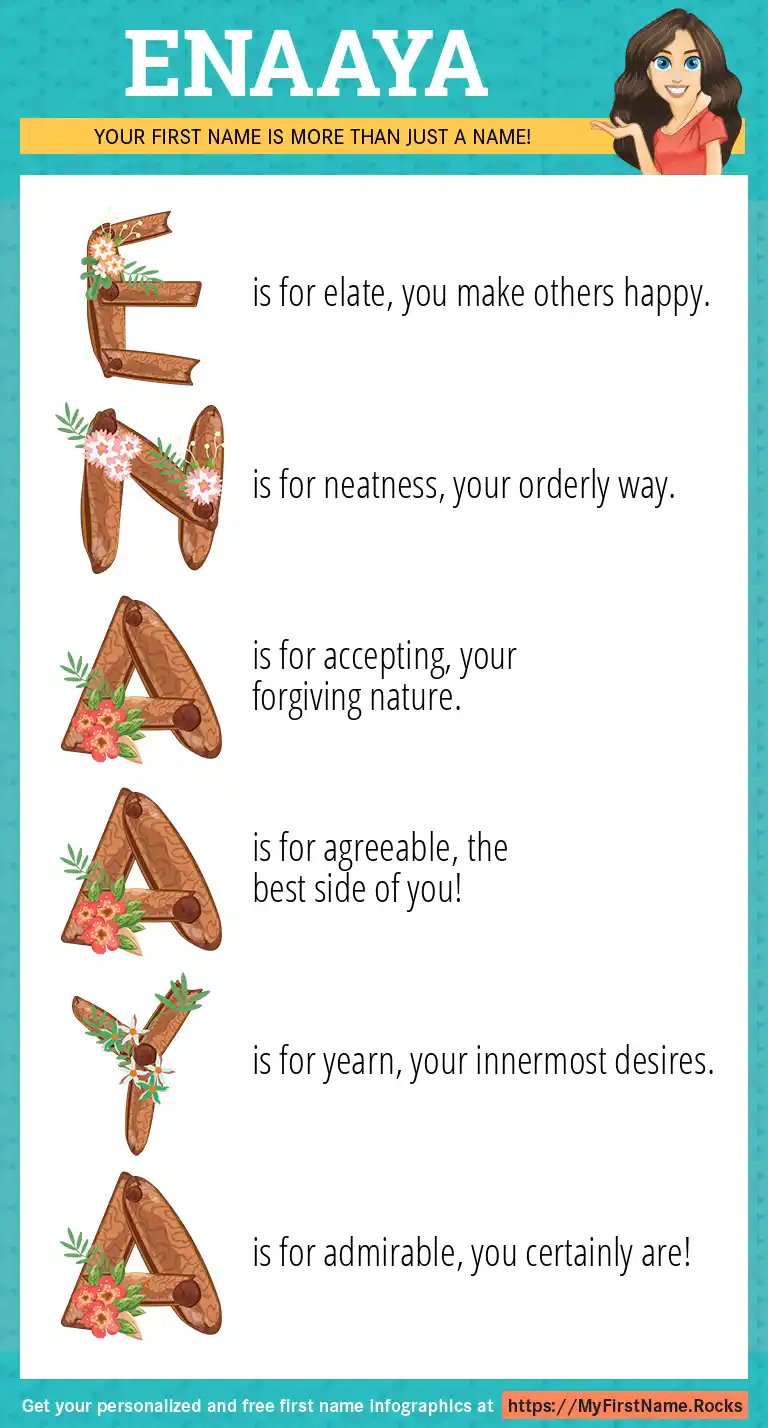 ENAAYA

YOUR FIRST NAME IS MORE THAN JUST A NAME!

E is for elate, you make others happy.

N is for neatness, your orderly way.

A is for accepting, your forgiving nature.

A is for agreeable, the best side of you!

Y is for yearn, your innermost desires.

A is for admirable, you certainly are!

Get your personalized and free first name infographics at https://MyFirstName.Rocks