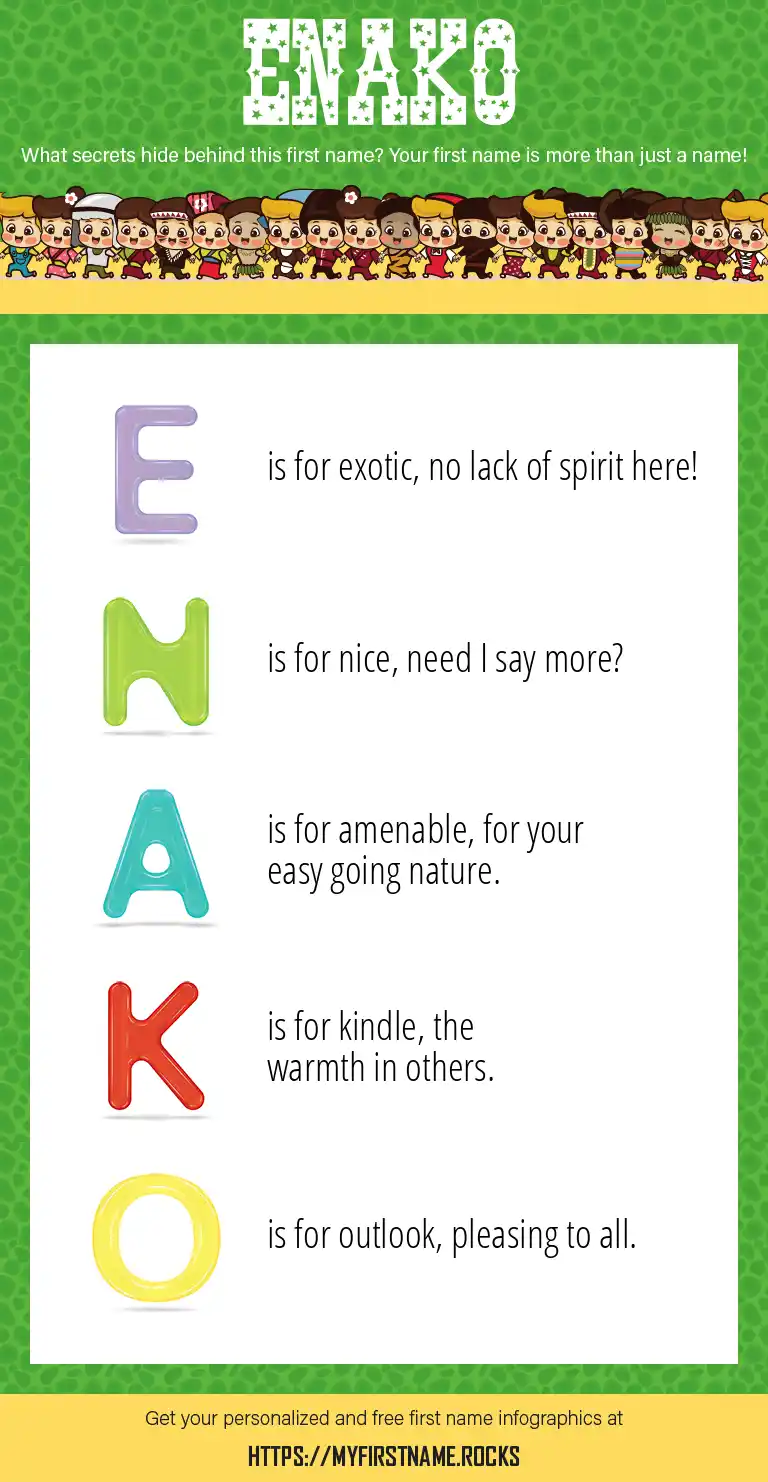 ENAKO

What secrets hide behind this first name? Your first name is more than just a name!

E is for exotic, no lack of spirit here!

N is for nice, need I say more?

A is for amenable, for your easy going nature.

K is for kindle, the warmth in others.

O is for outlook, pleasing to all.

Get your personalized and free first name infographics at

HTTPS://MYFIRSTNAME.ROCKS