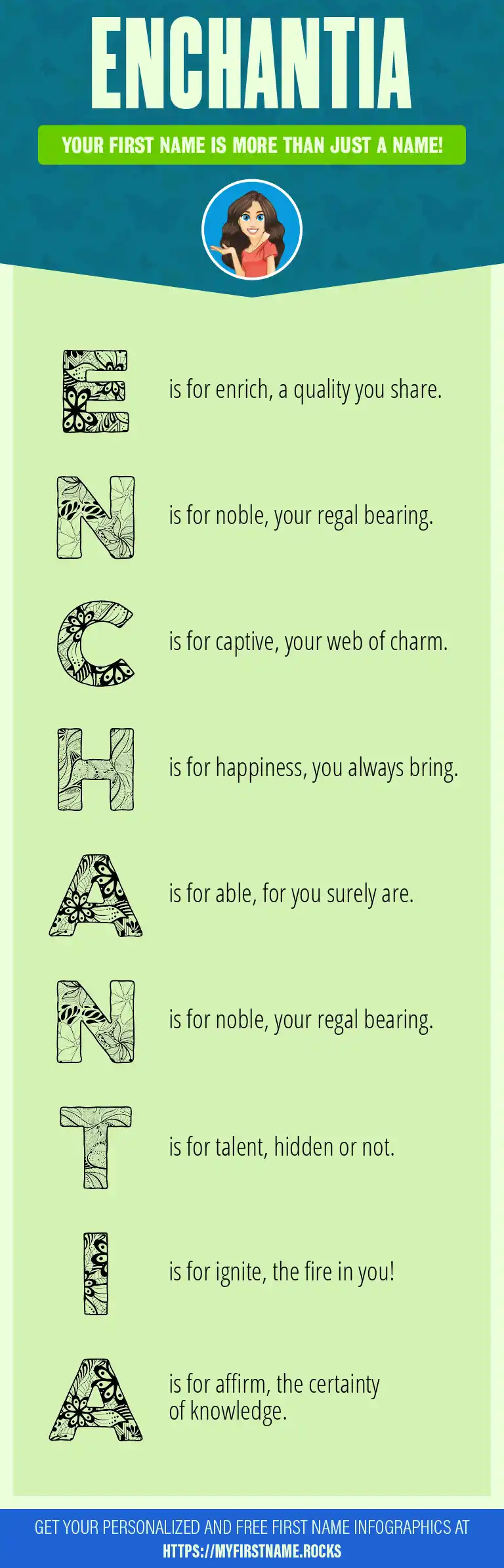 ENCHANTIA

YOUR FIRST NAME IS MORE THAN JUST A NAME!

E is for enrich, a quality you share.

N is for noble, your regal bearing.

C is for captive, your web of charm.

H is for happiness, you always bring.

A is for able, for you surely are.

N is for noble, your regal bearing.

T is for talent, hidden or not.

I is for ignite, the fire in you!

A is for affirm, the certainty of knowledge.

GET YOUR PERSONALIZED AND FREE FIRST NAME INFOGRAPHICS AT
HTTPS://MYFIRSTNAME.ROCKS