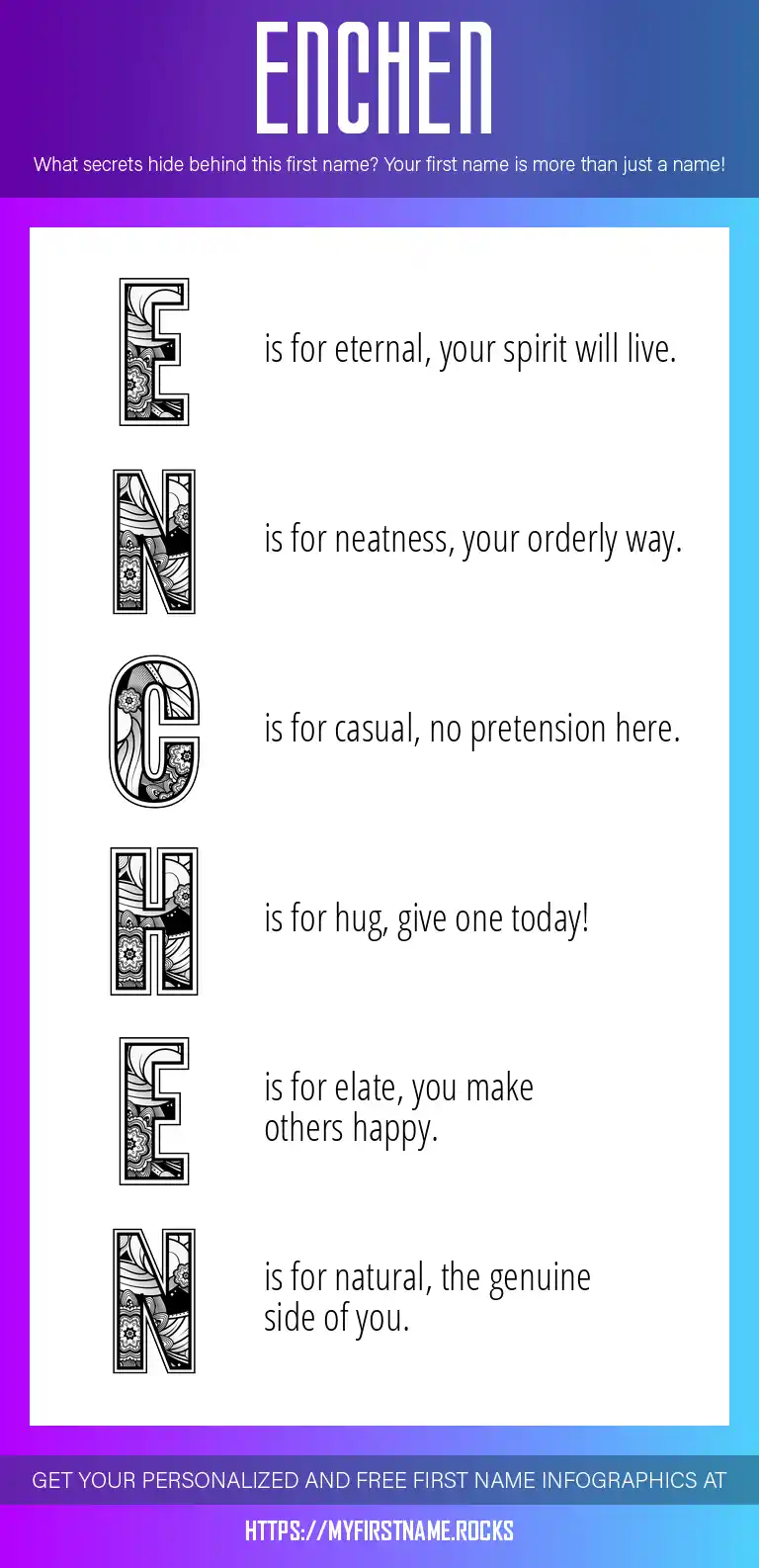 ENCHEN

What secrets hide behind this first name? Your first name is more than just a name!

E is for eternal, your spirit will live.

N is for neatness, your orderly way.

C is for casual, no pretension here.

H is for hug, give one today!

E is for elate, you make others happy.

N is for natural, the genuine side of you.

GET YOUR PERSONALIZED AND FREE FIRST NAME INFOGRAPHICS AT

HTTPS://MYFIRSTNAME.ROCKS