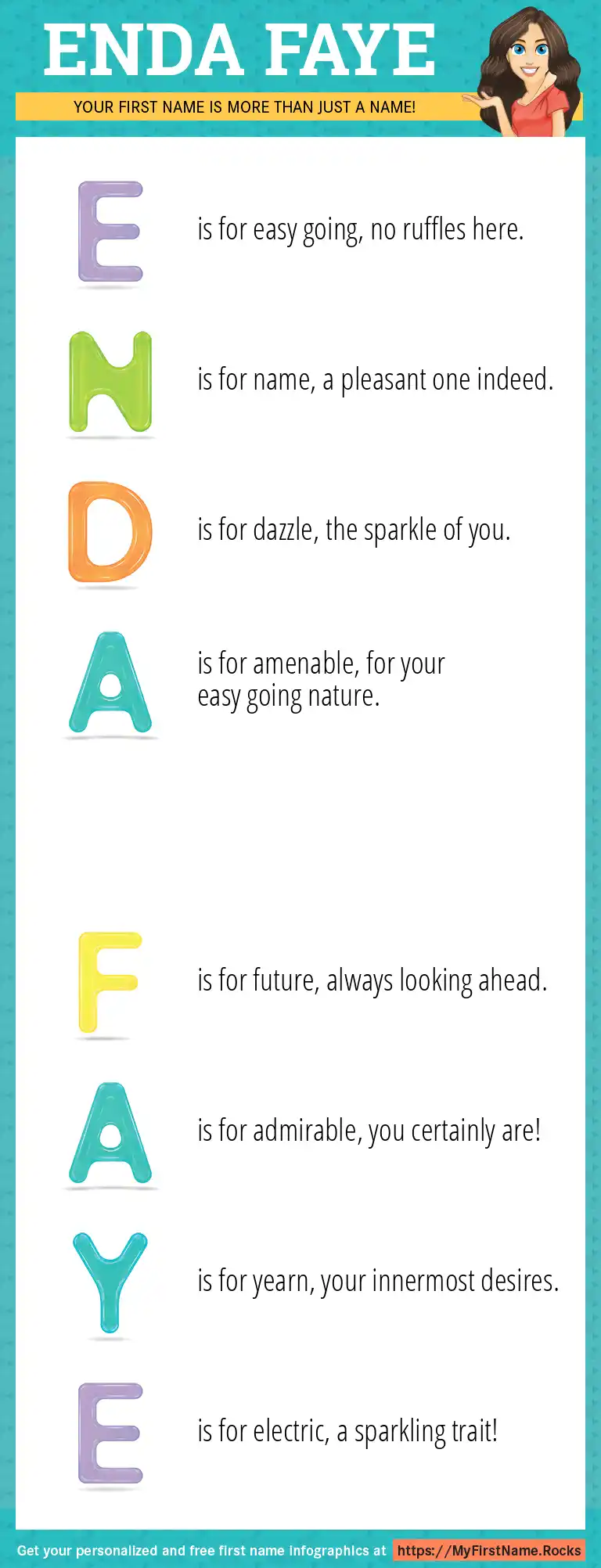 ENDA FAYE

YOUR FIRST NAME IS MORE THAN JUST A NAME!

E is for easy going, no ruffles here.

N is for name, a pleasant one indeed.

D is for dazzle, the sparkle of you.

A is for amenable, for your easy going nature.

F is for future, always looking ahead.

A is for admirable, you certainly are!

Y is for yearn, your innermost desires.

E is for electric, a sparkling trait!

Get your personalized and free first name infographics at https://MyFirstName.Rocks