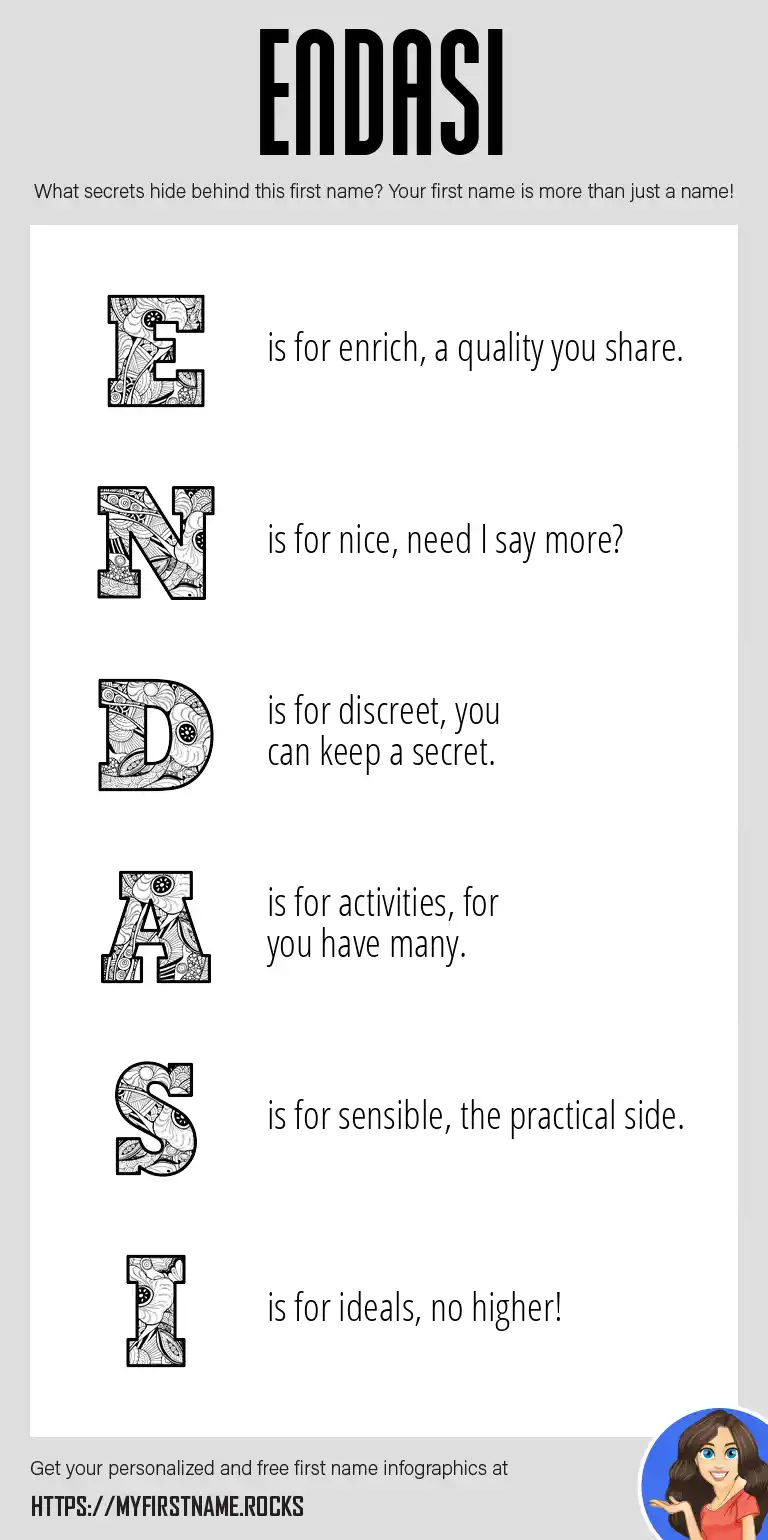 ENDASI

What secrets hide behind this first name? Your first name is more than just a name!

E is for enrich, a quality you share.

N is for nice, need I say more?

D is for discreet, you can keep a secret.

A is for activities, for you have many.

S is for sensible, the practical side.

I is for ideals, no higher!

Get your personalized and free first name infographics at

HTTPS://MYFIRSTNAME.ROCKS