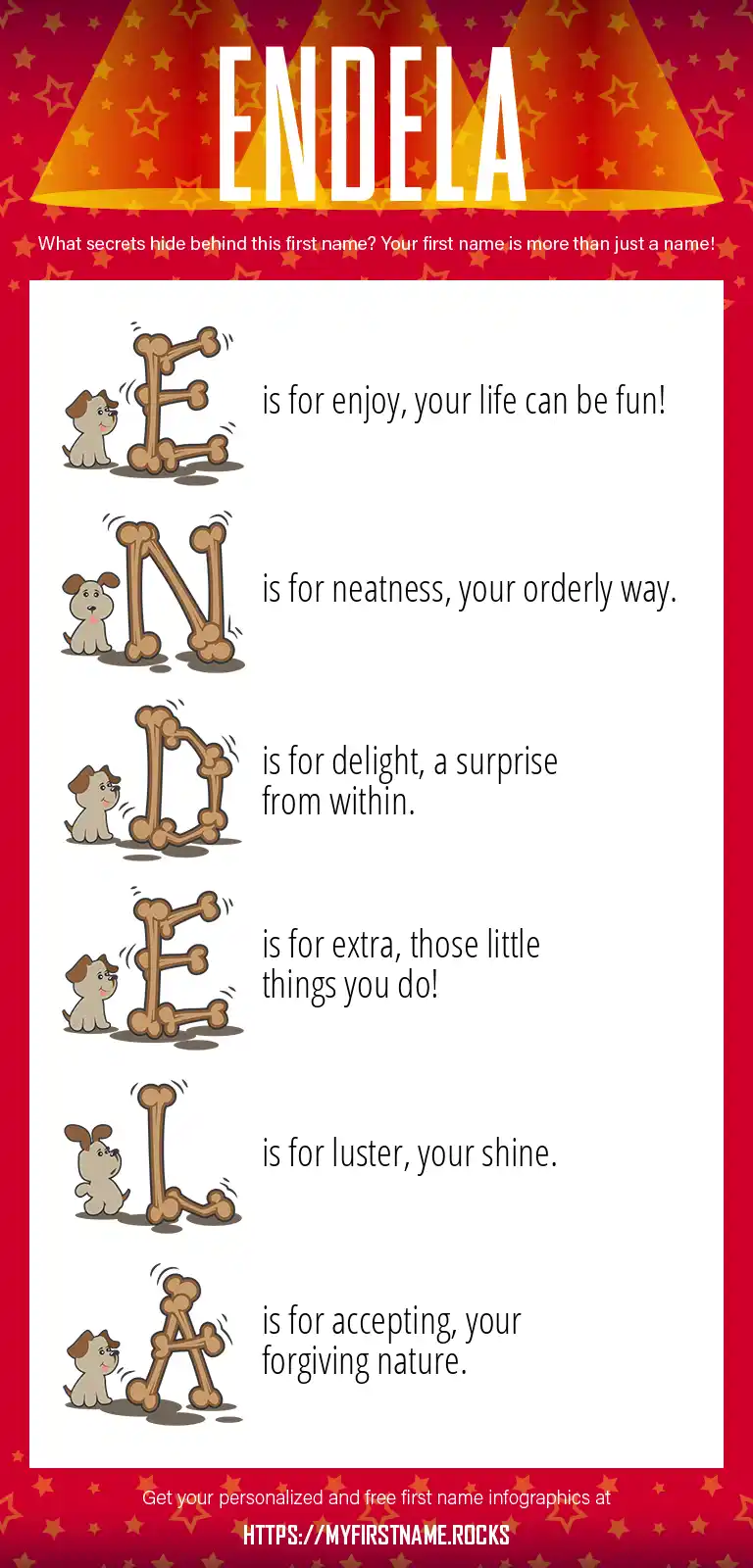 ENDELA

What secrets hide behind this first name? Your first name is more than just a name!

E is for enjoy, your life can be fun!

N is for neatness, your orderly way.

D is for delight, a surprise from within.

E is for extra, those little things you do!

L is for luster, your shine.

A is for accepting, your forgiving nature.

Get your personalized and free first name infographics at

HTTPS://MYFIRSTNAME.ROCKS