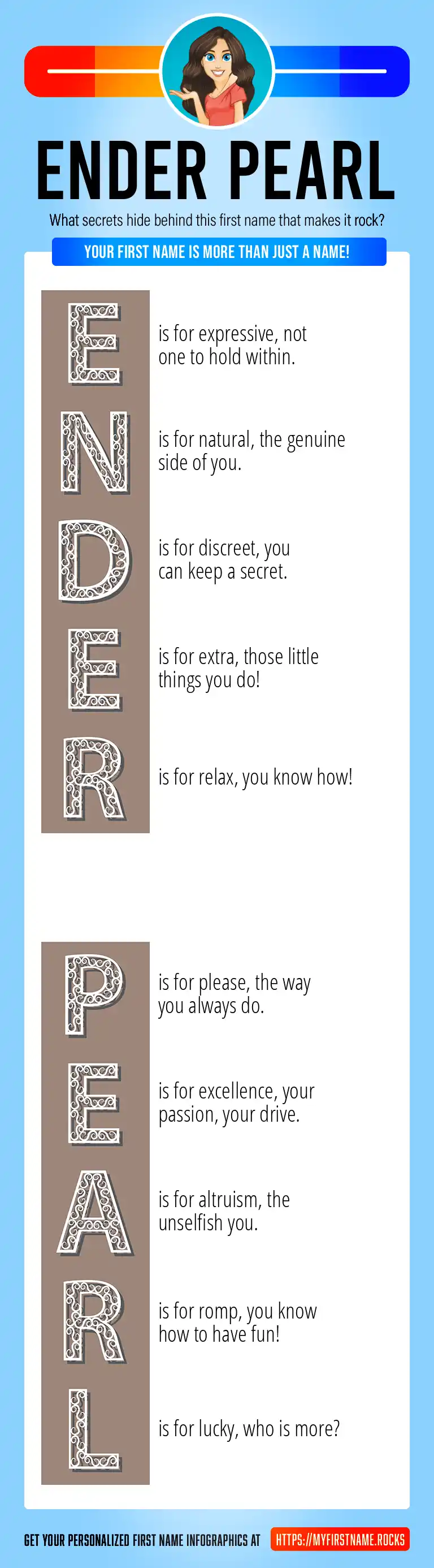 ENDER PEARL

What secrets hide behind this first name that makes it rock?

YOUR FIRST NAME IS MORE THAN JUST A NAME!

E is for expressive, not one to hold within.

N is for natural, the genuine side of you.

D is for discreet, you can keep a secret.

E is for extra, those little things you do!

R is for relax, you know how!

P is for please, the way you always do.

E is for excellence, your passion, your drive.

A is for altruism, the unselfish you.

R is for romp, you know how to have fun!

L is for lucky, who is more?

GET YOUR PERSONALIZED FIRST NAME INFOGRAPHICS AT HTTPS://MYFIRSTNAME.ROCKS