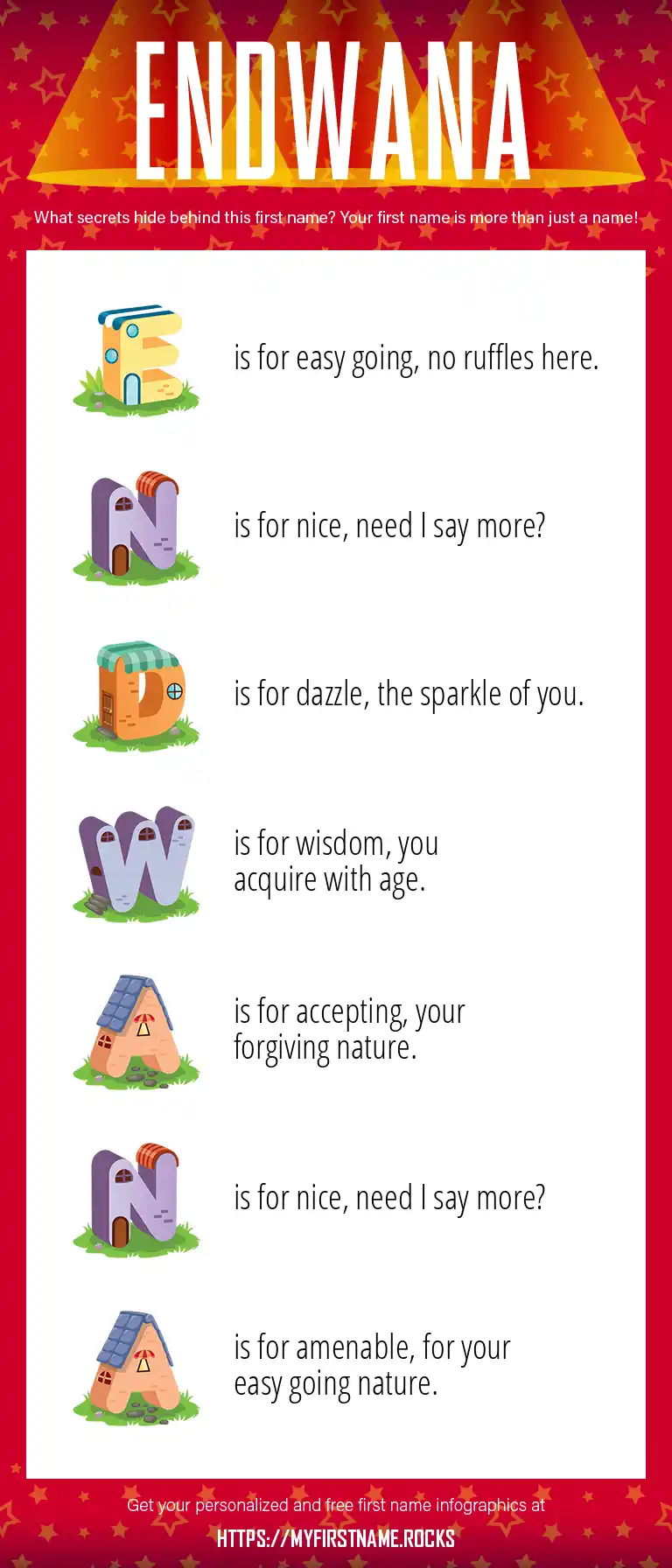 ENDWANA

What secrets hide behind this first name? Your first name is more than just a name!

E is for easy going, no ruffles here.

N is for nice, need I say more?

D is for dazzle, the sparkle of you.

W is for wisdom, you acquire with age.

A is for accepting, your forgiving nature.

N is for nice, need I say more?

A is for amenable, for your easy going nature.

Get your personalized and free first name infographics at

HTTPS://MYFIRSTNAME.ROCKS