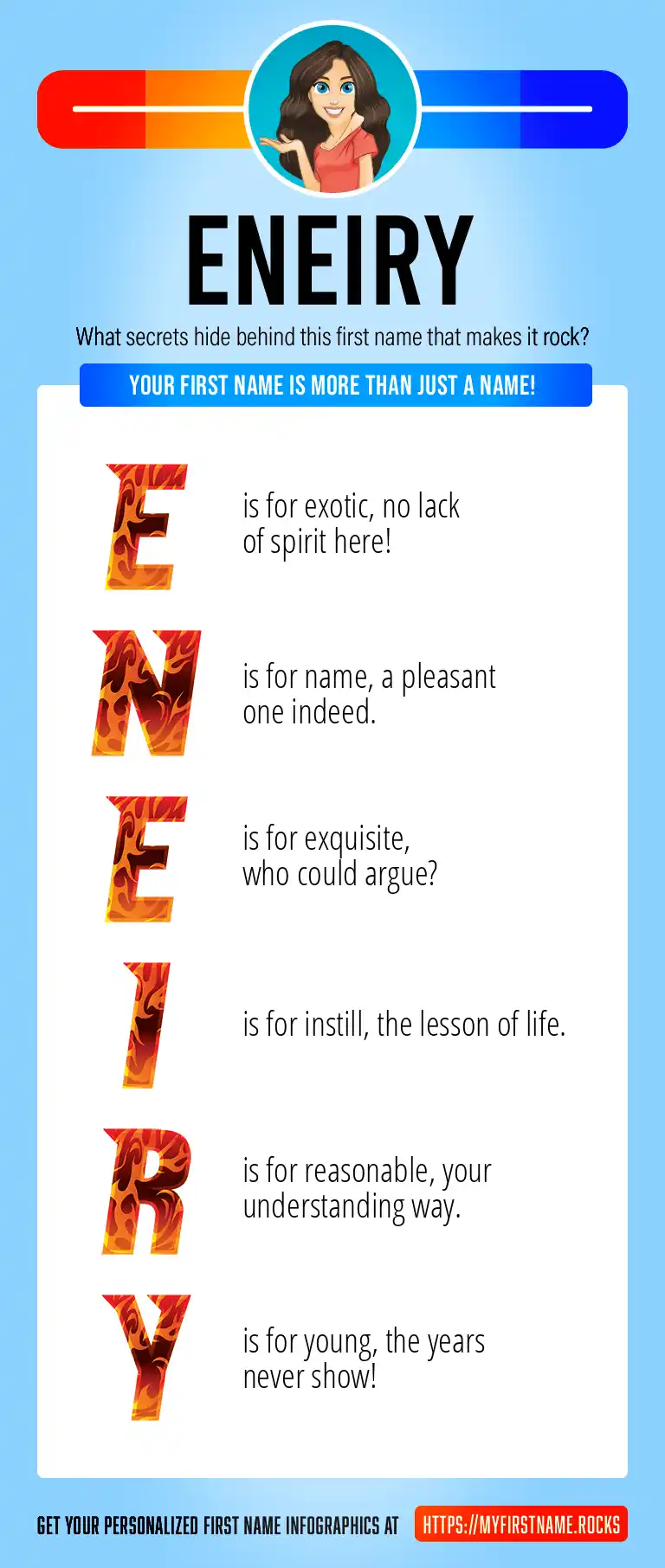 ENEIRY

What secrets hide behind this first name that makes it rock?

YOUR FIRST NAME IS MORE THAN JUST A NAME!

E is for exotic, no lack of spirit here!

N is for name, a pleasant one indeed.

E is for exquisite, who could argue?

I is for instill, the lesson of life.

R is for reasonable, your understanding way.

Y is for young, the years never show!

GET YOUR PERSONALIZED FIRST NAME INFOGRAPHICS AT HTTPS://MYFIRSTNAME.ROCKS