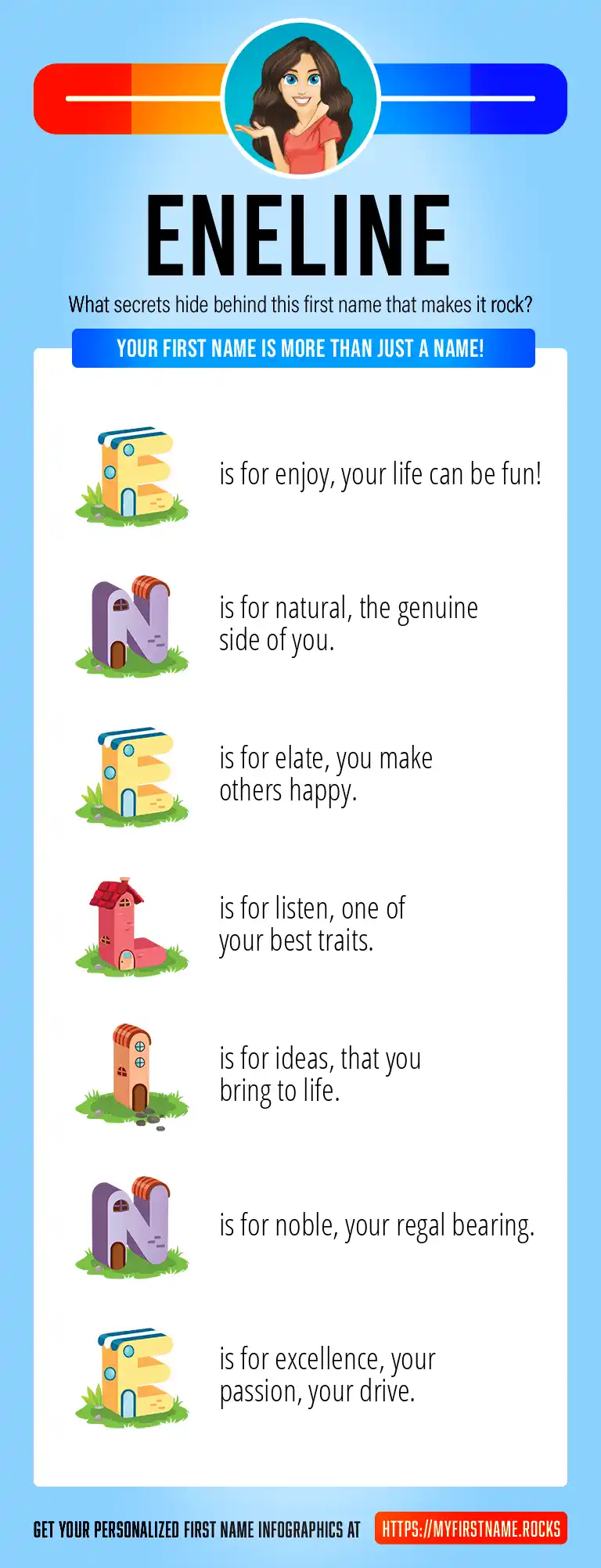 ENELINE

What secrets hide behind this first name that makes it rock?

YOUR FIRST NAME IS MORE THAN JUST A NAME!

E is for enjoy, your life can be fun!

N is for natural, the genuine side of you.

E is for elate, you make others happy.

L is for listen, one of your best traits.

I is for ideas, that you bring to life.

N is for noble, your regal bearing.

E is for excellence, your passion, your drive.

GET YOUR PERSONALIZED FIRST NAME INFOGRAPHICS AT HTTPS://MYFIRSTNAME.ROCKS