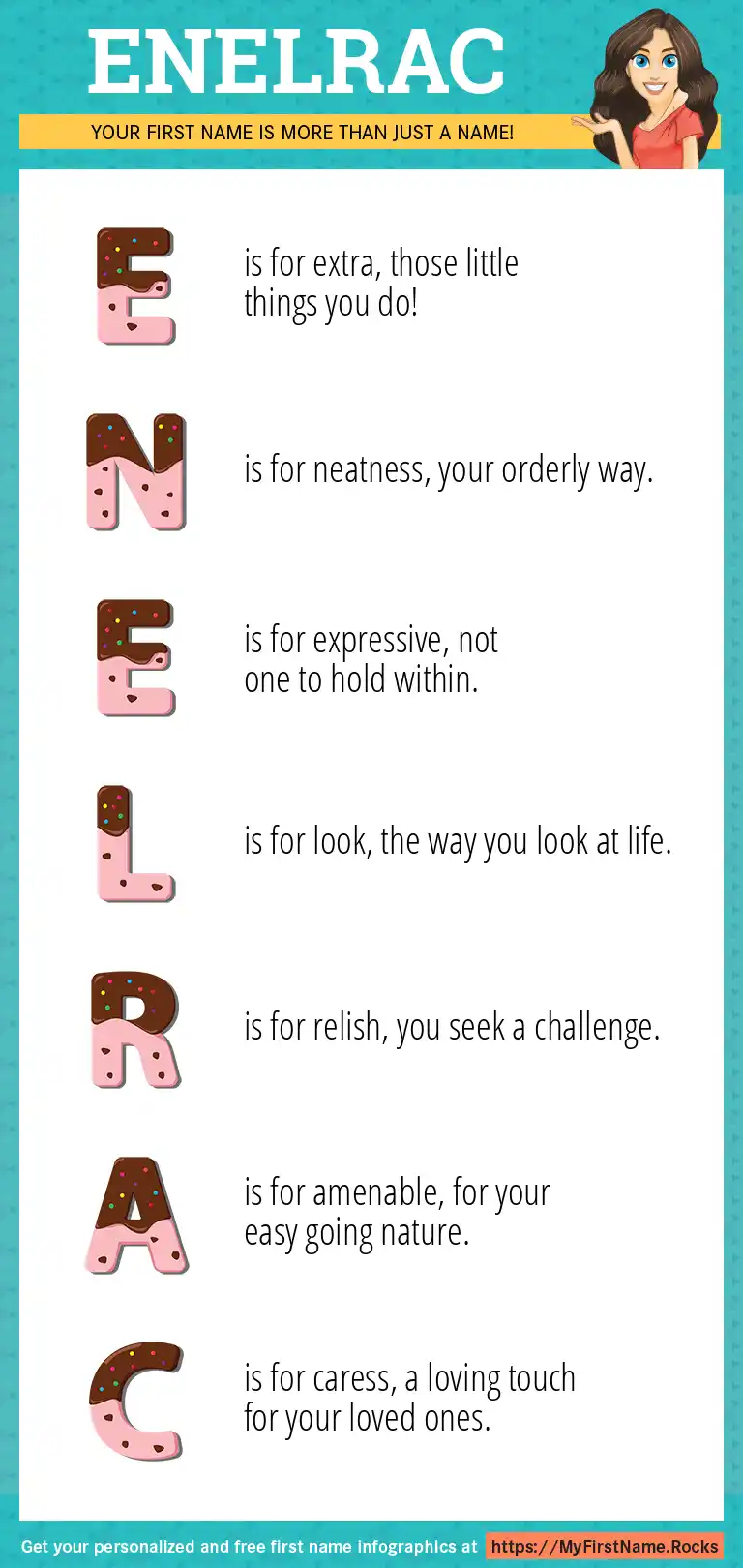 ENELRAC

YOUR FIRST NAME IS MORE THAN JUST A NAME!

E is for extra, those little things you do!

N is for neatness, your orderly way.

E is for expressive, not one to hold within.

L is for look, the way you look at life.

R is for relish, you seek a challenge.

A is for amenable, for your easy going nature.

C is for caress, a loving touch for your loved ones.

Get your personalized and free first name infographics at https://MyFirstName.Rocks