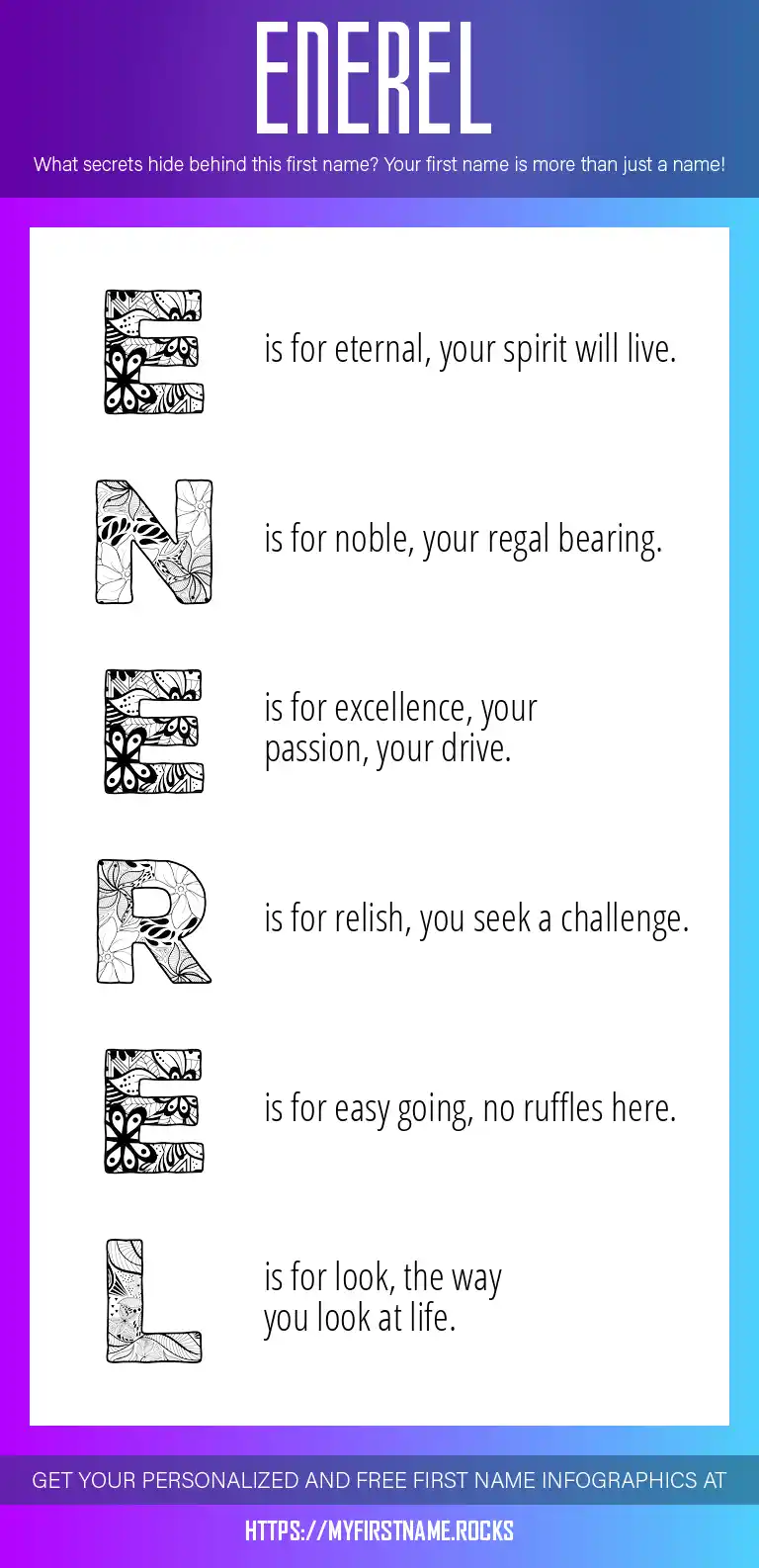 ENEREL

What secrets hide behind this first name? Your first name is more than just a name!

E is for eternal, your spirit will live.

N is for noble, your regal bearing.

E is for excellence, your passion, your drive.

R is for relish, you seek a challenge.

E is for easy going, no ruffles here.

L is for look, the way you look at life.

GET YOUR PERSONALIZED AND FREE FIRST NAME INFOGRAPHICS AT

HTTPS://MYFIRSTNAME.ROCKS