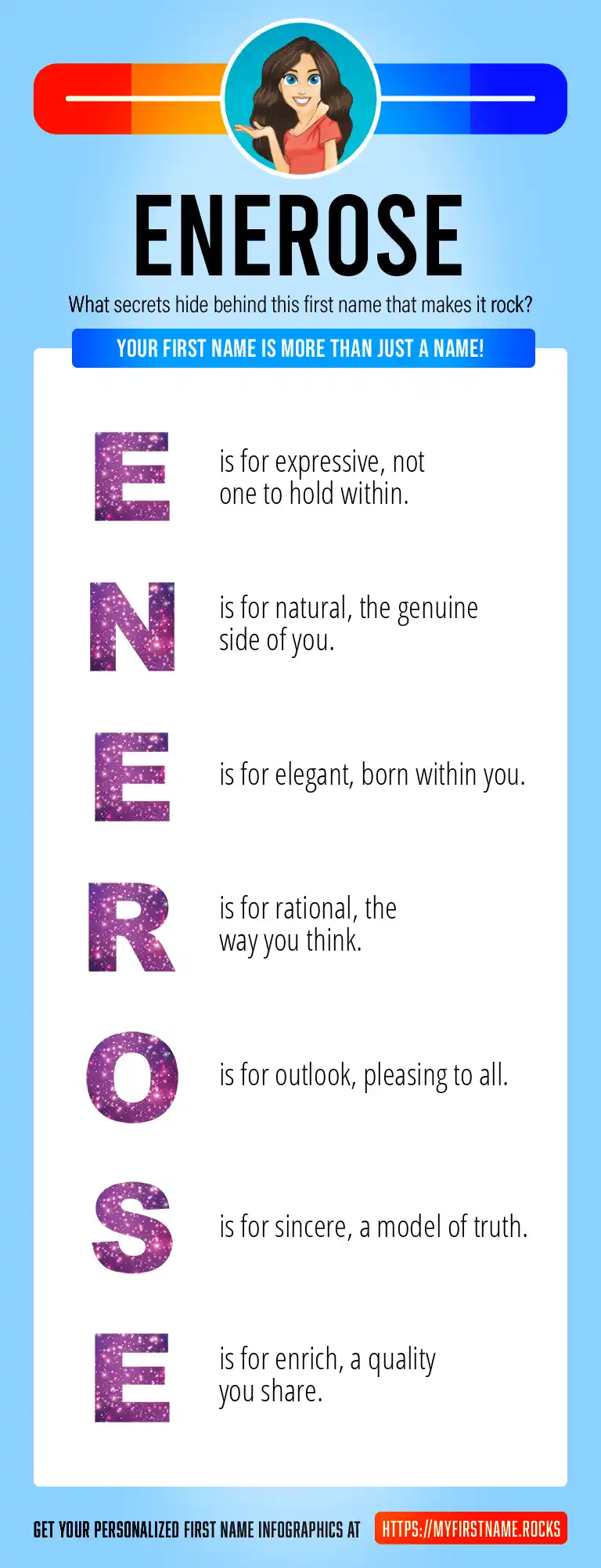 ENEROSE

What secrets hide behind this first name that makes it rock?

YOUR FIRST NAME IS MORE THAN JUST A NAME!

E is for expressive, not one to hold within.

N is for natural, the genuine side of you.

E is for elegant, born within you.

R is for rational, the way you think.

O is for outlook, pleasing to all.

S is for sincere, a model of truth.

E is for enrich, a quality you share.

GET YOUR PERSONALIZED FIRST NAME INFOGRAPHICS AT HTTPS://MYFIRSTNAME.ROCKS