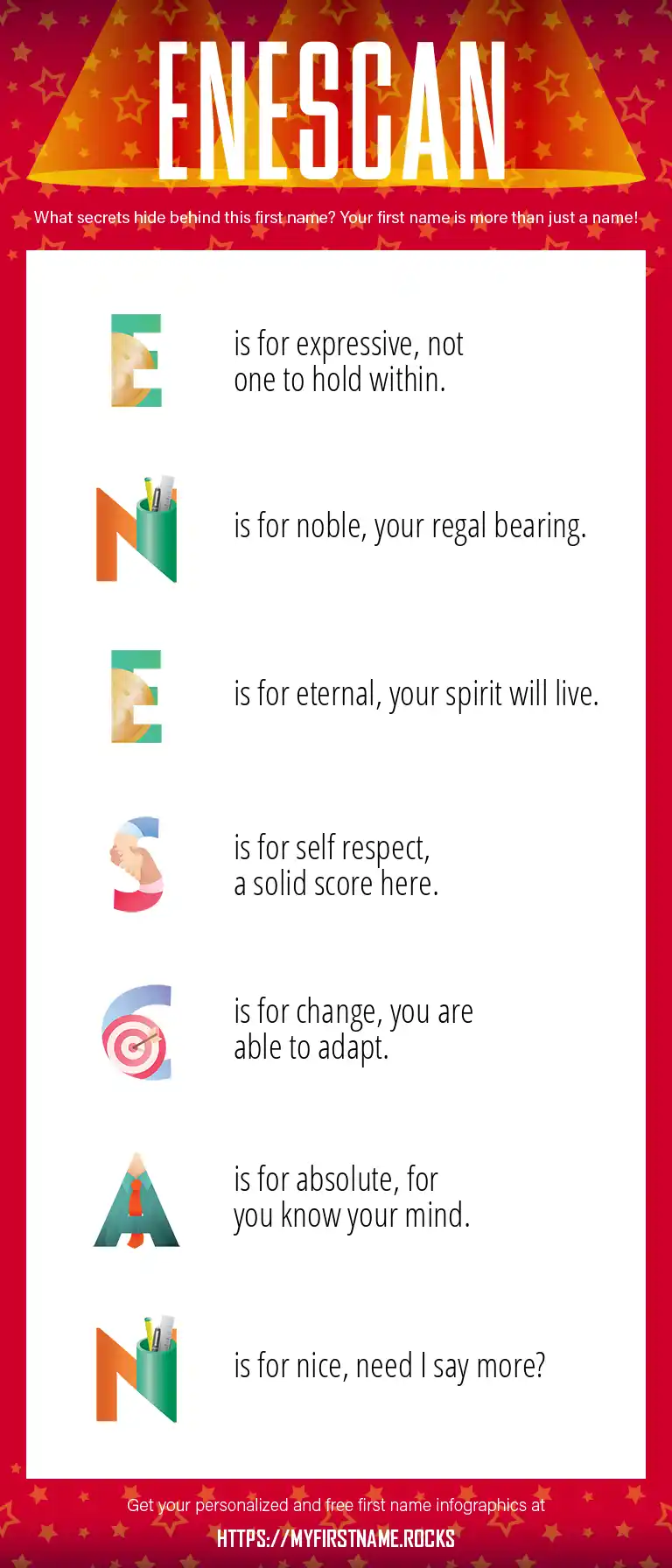 ENESCAN

What secrets hide behind this first name? Your first name is more than just a name!

E is for expressive, not one to hold within.

N is for noble, your regal bearing.

E is for eternal, your spirit will live.

S is for self respect, a solid score here.

C is for change, you are able to adapt.

A is for absolute, for you know your mind.

N is for nice, need I say more?

Get your personalized and free first name infographics at

HTTPS://MYFIRSTNAME.ROCKS