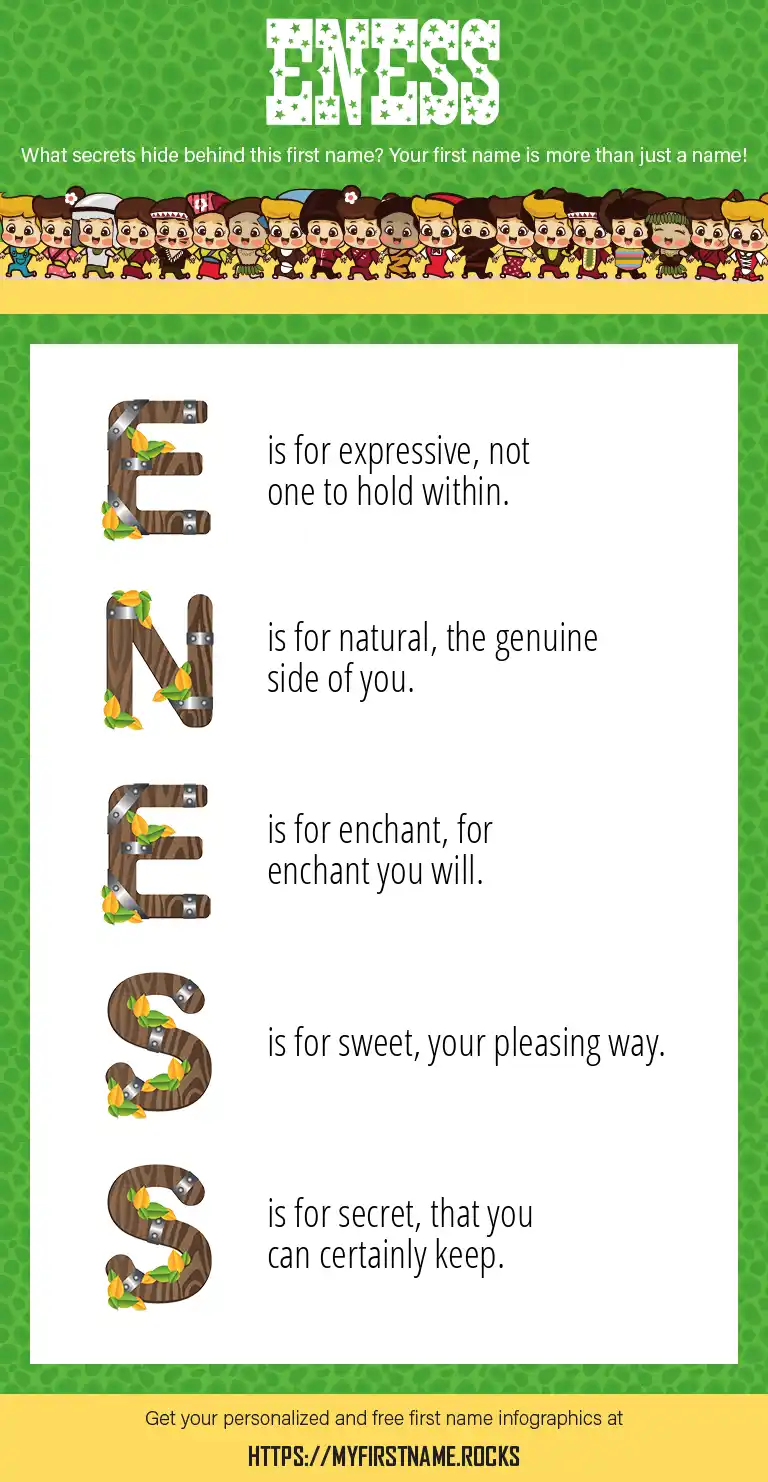 ENESS

What secrets hide behind this first name? Your first name is more than just a name!

E is for expressive, not one to hold within.

N is for natural, the genuine side of you.

E is for enchant, for enchant you will.

S is for sweet, your pleasing way.

S is for secret, that you can certainly keep.

Get your personalized and free first name infographics at

HTTPS://MYFIRSTNAME.ROCKS