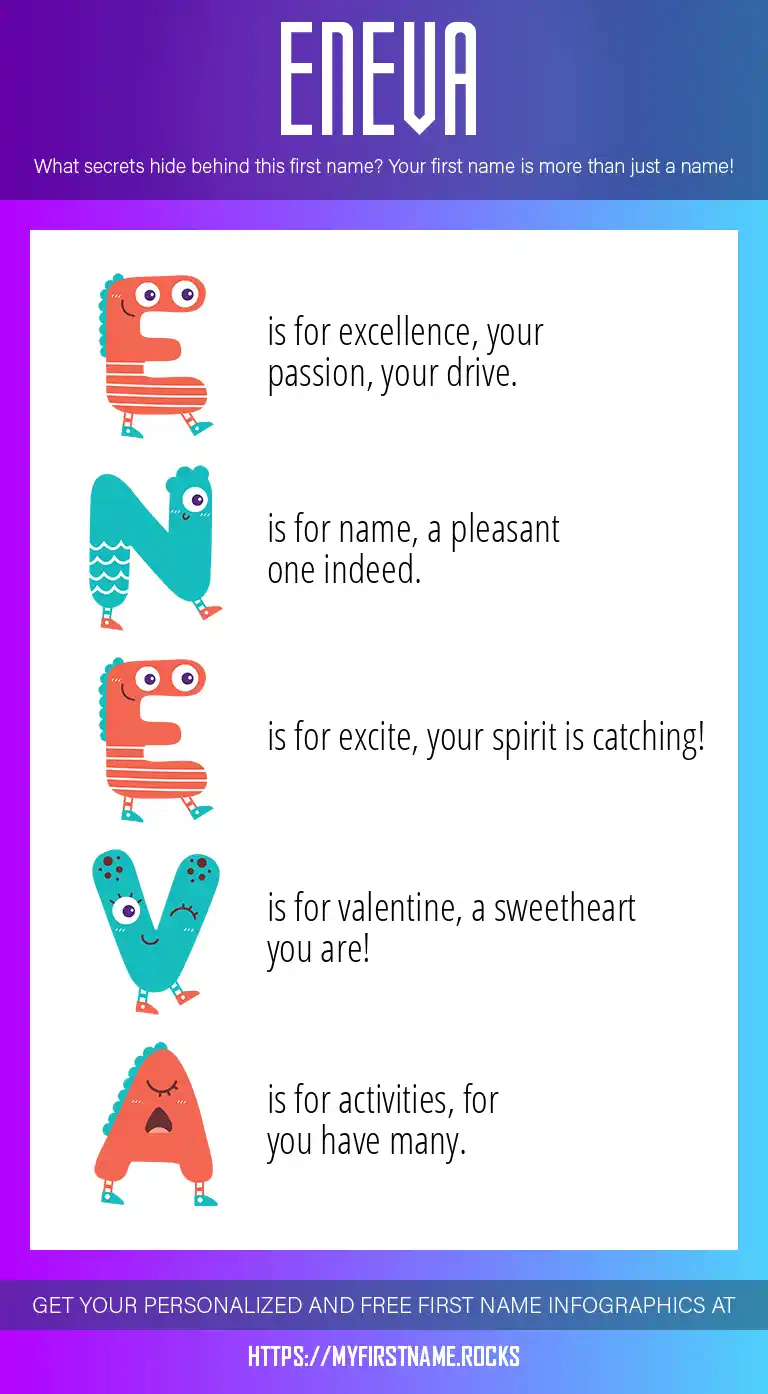 ENEVA

What secrets hide behind this first name? Your first name is more than just a name!

E is for excellence, your passion, your drive.

N is for name, a pleasant one indeed.

E is for excite, your spirit is catching!

V is for valentine, a sweetheart you are!

A is for activities, for you have many.

GET YOUR PERSONALIZED AND FREE FIRST NAME INFOGRAPHICS AT

HTTPS://MYFIRSTNAME.ROCKS