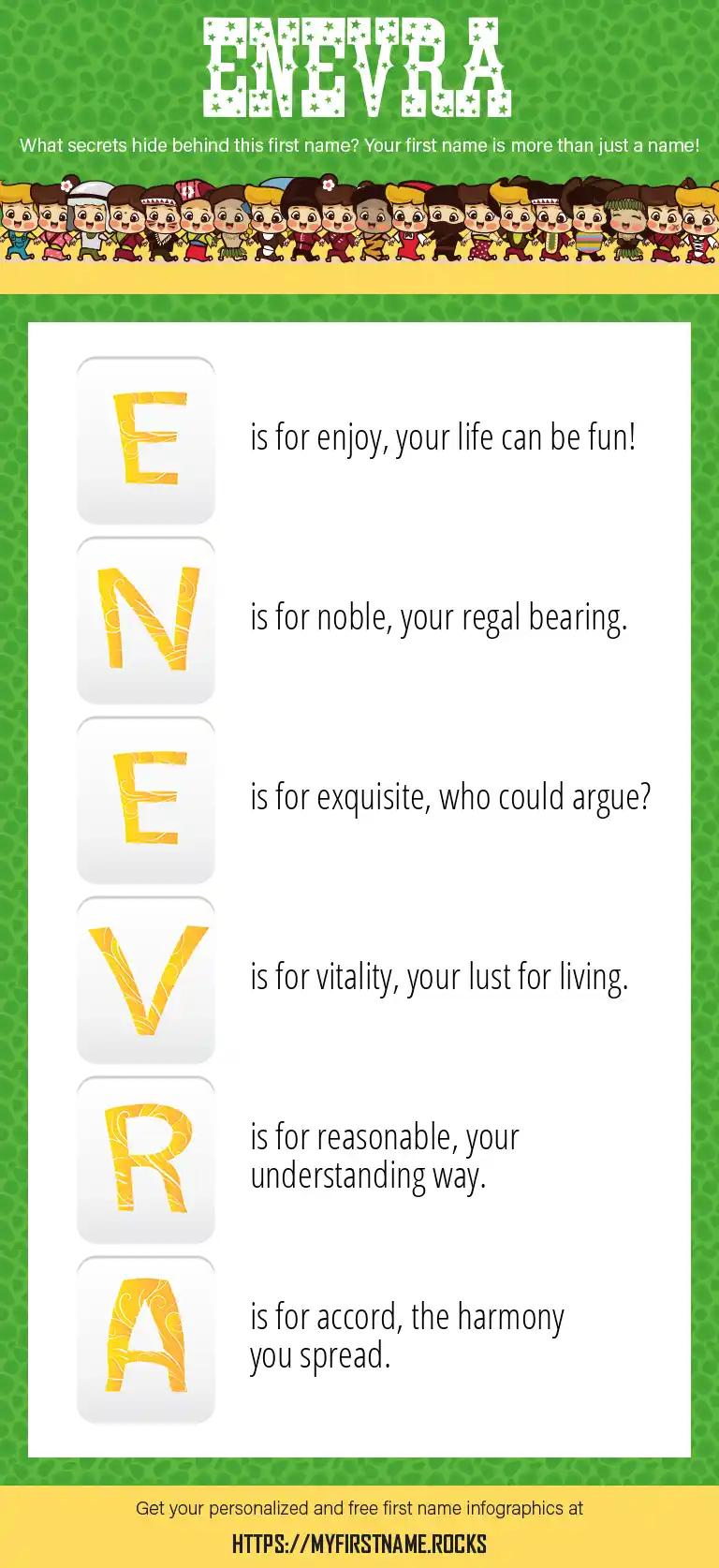 ENEVRA

What secrets hide behind this first name? Your first name is more than just a name!

E is for enjoy, your life can be fun!

N is for noble, your regal bearing.

E is for exquisite, who could argue?

V is for vitality, your lust for living.

R is for reasonable, your understanding way.

A is for accord, the harmony you spread.

Get your personalized and free first name infographics at

HTTPS://MYFIRSTNAME.ROCKS