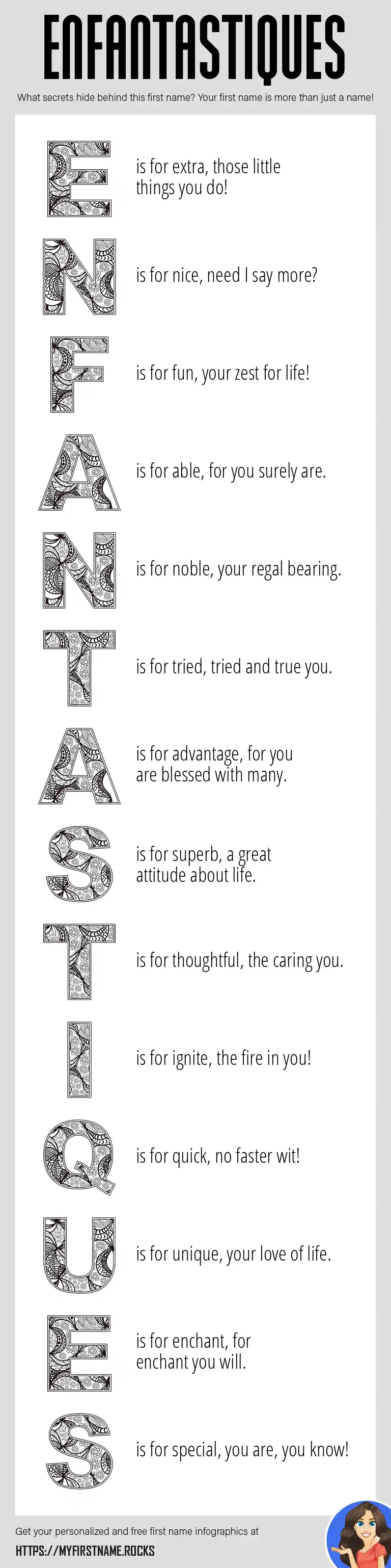 ENFANTASTIQUES

What secrets hide behind this first name? Your first name is more than just a name!

E is for extra, those little things you do!

N is for nice, need I say more?

F is for fun, your zest for life!

A is for able, for you surely are.

N is for noble, your regal bearing.

T is for tried, tried and true you.

A is for advantage, for you are blessed with many.

S is for superb, a great attitude about life.

T is for thoughtful, the caring you.

I is for ignite, the fire in you!

Q is for quick, no faster wit!

U is for unique, your love of life.

E is for enchant, for enchant you will.

S is for special, you are, you know!

Get your personalized and free first name infographics at

HTTPS://MYFIRSTNAME.ROCKS