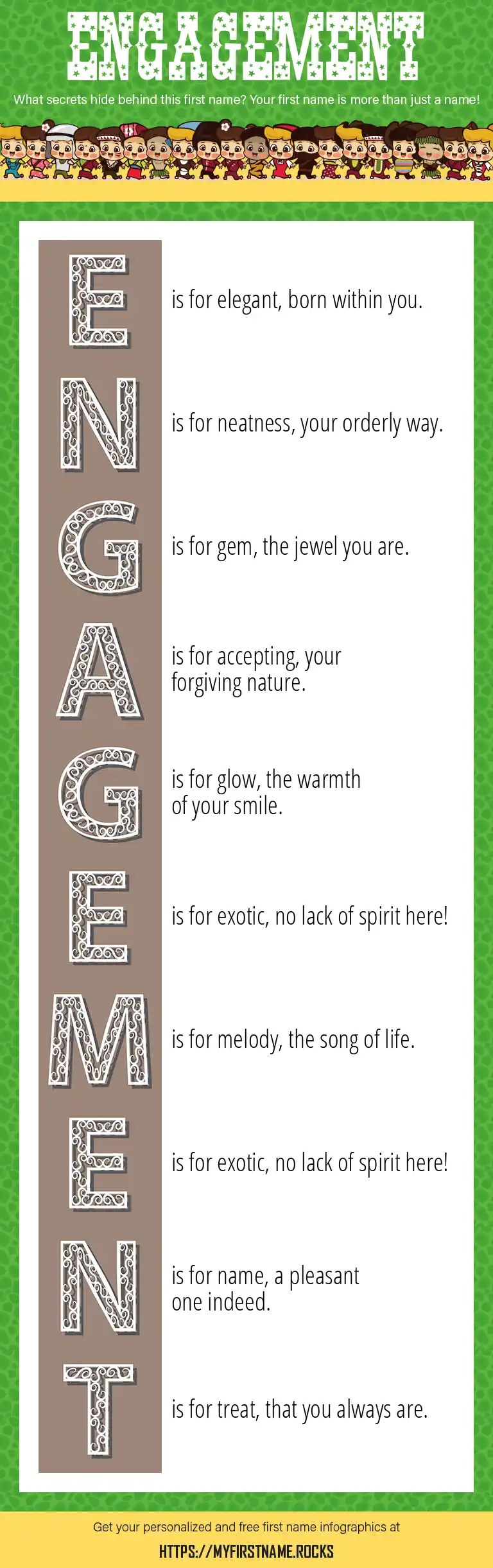 ENGAGEMENT

What secrets hide behind this first name? Your first name is more than just a name!

E is for elegant, born within you.

N is for neatness, your orderly way.

G is for gem, the jewel you are.

A is for accepting, your forgiving nature.

G is for glow, the warmth of your smile.

E is for exotic, no lack of spirit here!

M is for melody, the song of life.

E is for exotic, no lack of spirit here!

N is for name, a pleasant one indeed.

T is for treat, that you always are.

Get your personalized and free first name infographics at

HTTPS://MYFIRSTNAME.ROCKS