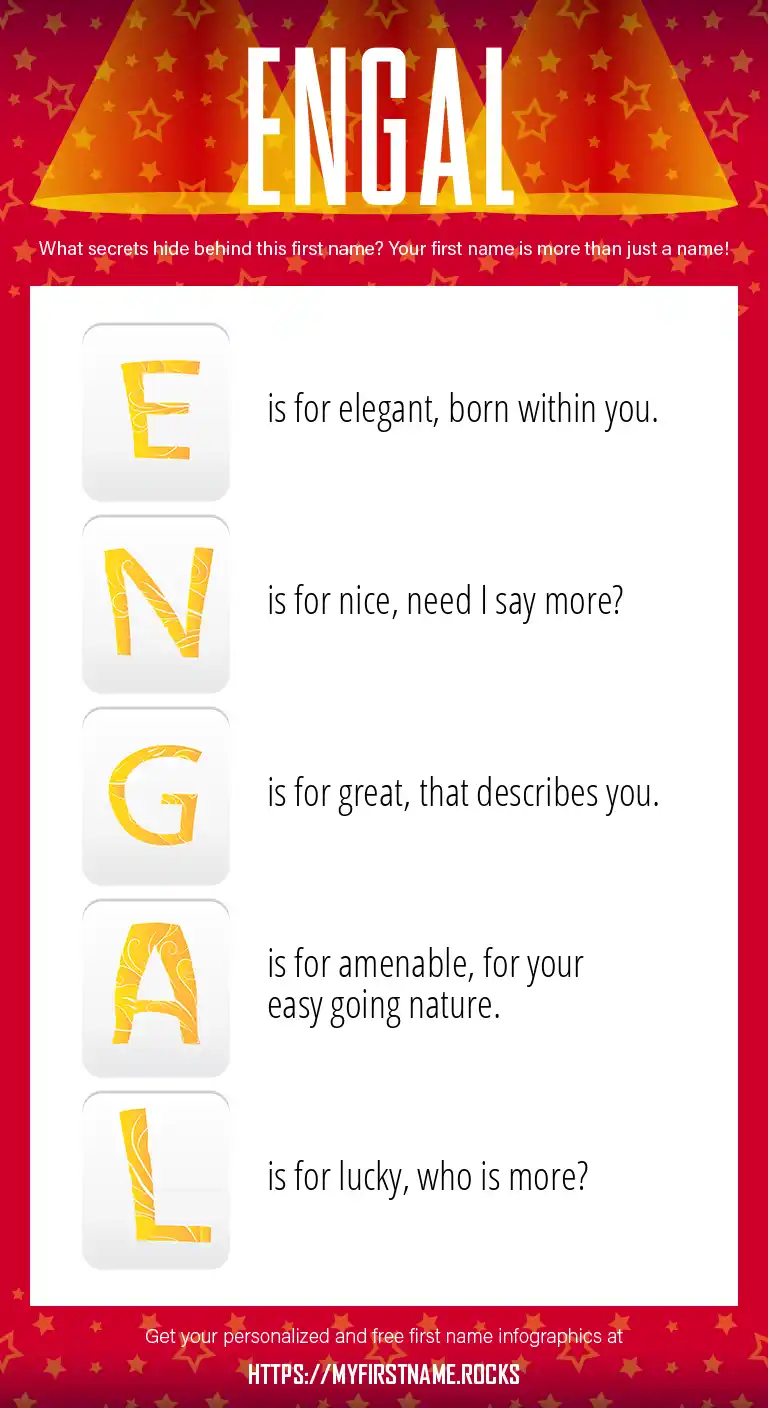 ENGAL

What secrets hide behind this first name? Your first name is more than just a name!

E is for elegant, born within you.

N is for nice, need I say more?

G is for great, that describes you.

A is for amenable, for your easy going nature.

L is for lucky, who is more?

Get your personalized and free first name infographics at

HTTPS://MYFIRSTNAME.ROCKS