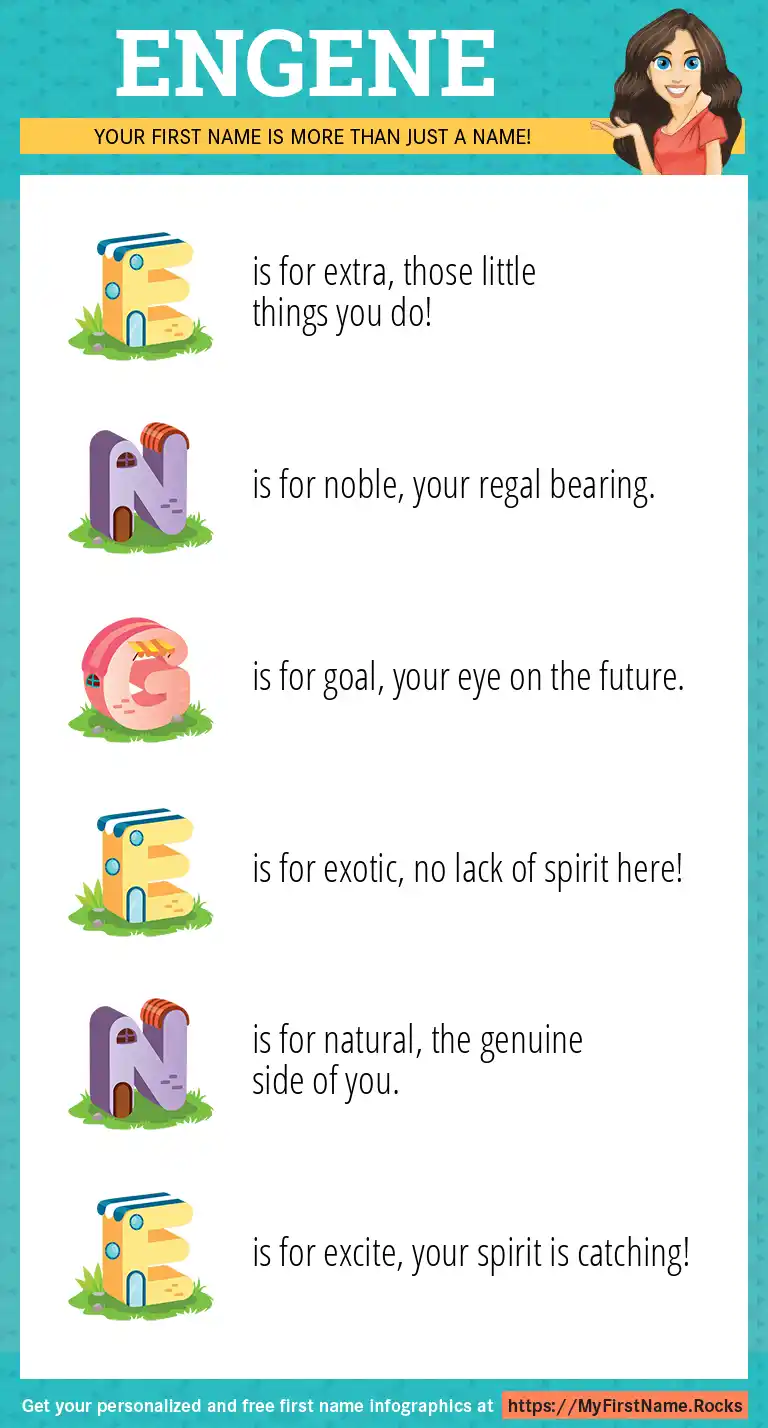 ENGENE

YOUR FIRST NAME IS MORE THAN JUST A NAME!

E is for extra, those little things you do!

N is for noble, your regal bearing.

G is for goal, your eye on the future.

E is for exotic, no lack of spirit here!

N is for natural, the genuine side of you.

E is for excite, your spirit is catching!

Get your personalized and free first name infographics at https://MyFirstName.Rocks