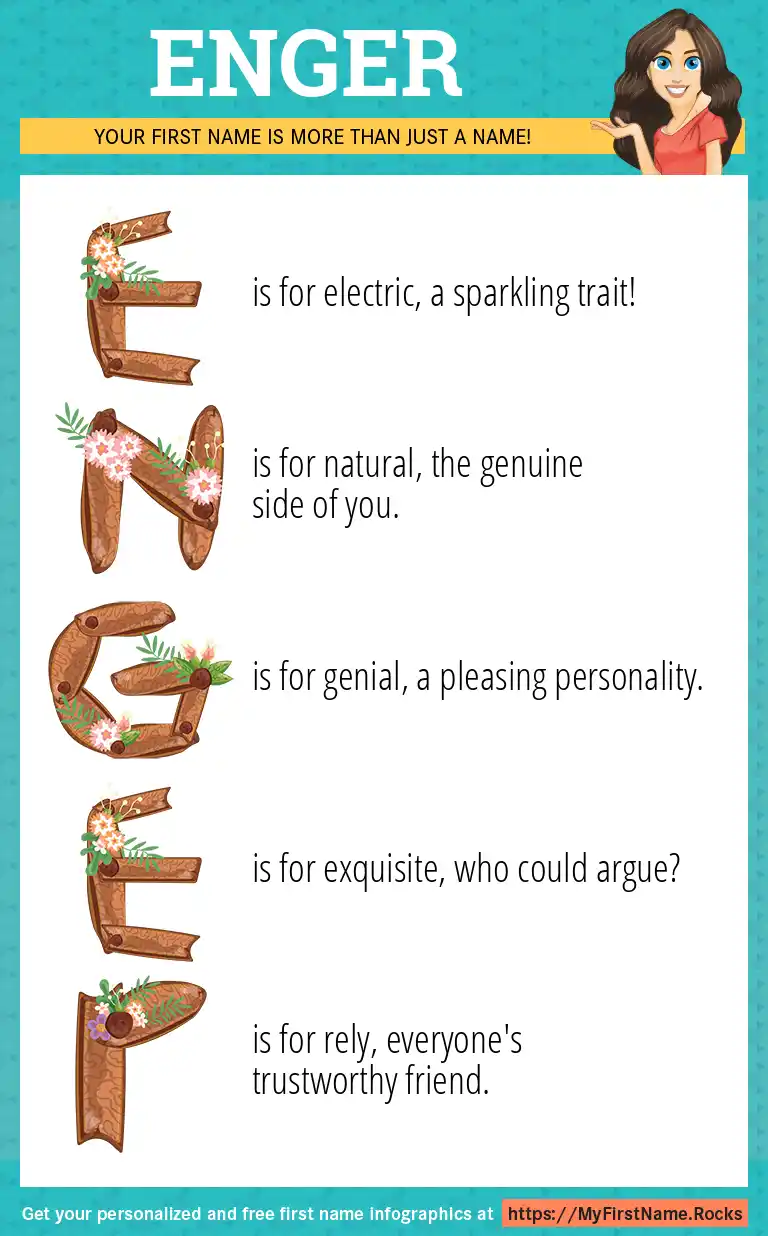 ENGER

YOUR FIRST NAME IS MORE THAN JUST A NAME!

E is for electric, a sparkling trait!

N is for natural, the genuine side of you.

G is for genial, a pleasing personality.

E is for exquisite, who could argue?

R is for rely, everyone's trustworthy friend.

Get your personalized and free first name infographics at https://MyFirstName.Rocks