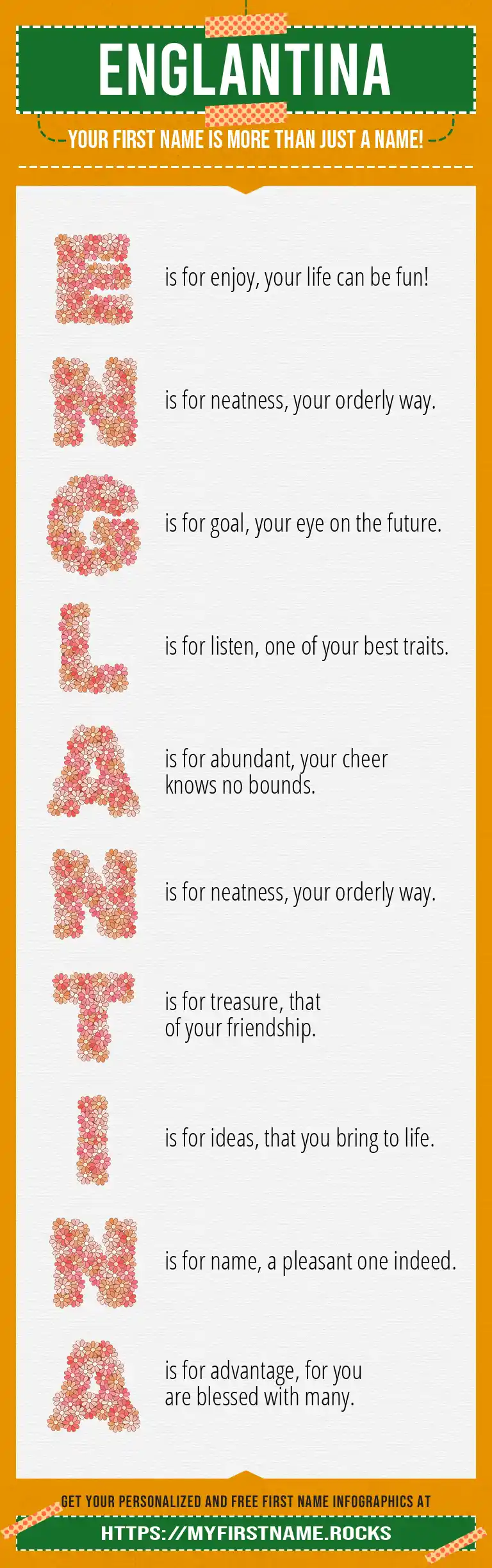 ENGLANTINA

YOUR FIRST NAME IS MORE THAN JUST A NAME!

E is for enjoy, your life can be fun!

N is for neatness, your orderly way.

G is for goal, your eye on the future.

L is for listen, one of your best traits.

A is for abundant, your cheer knows no bounds.

N is for neatness, your orderly way.

T is for treasure, that of your friendship.

I is for ideas, that you bring to life.

N is for name, a pleasant one indeed.

A is for advantage, for you are blessed with many.

GET YOUR PERSONALIZED AND FREE FIRST NAME INFOGRAPHICS AT

HTTPS://MYFIRSTNAME.ROCKS