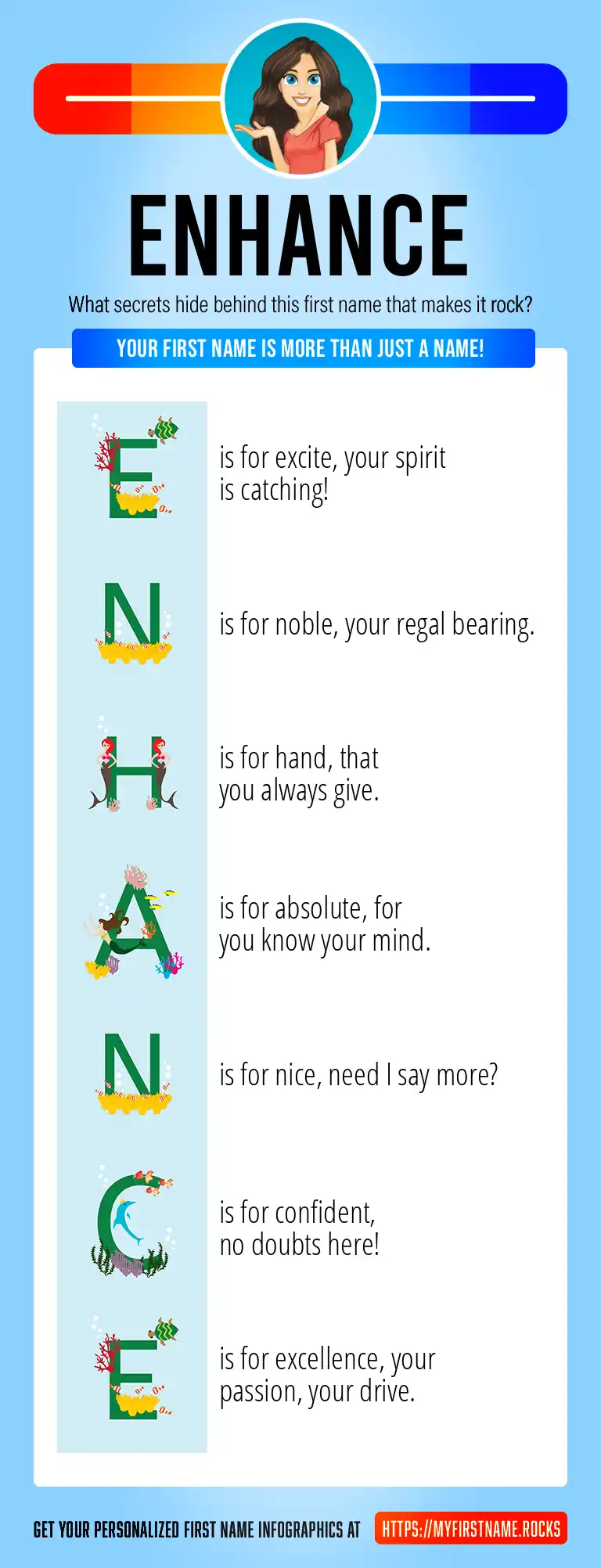 ENHANCE

What secrets hide behind this first name that makes it rock?

YOUR FIRST NAME IS MORE THAN JUST A NAME!

E is for excite, your spirit is catching!

N is for noble, your regal bearing.

H is for hand, that you always give.

A is for absolute, for you know your mind.

N is for nice, need I say more?

C is for confident, no doubts here!

E is for excellence, your passion, your drive.

GET YOUR PERSONALIZED FIRST NAME INFOGRAPHICS AT HTTPS://MYFIRSTNAME.ROCKS