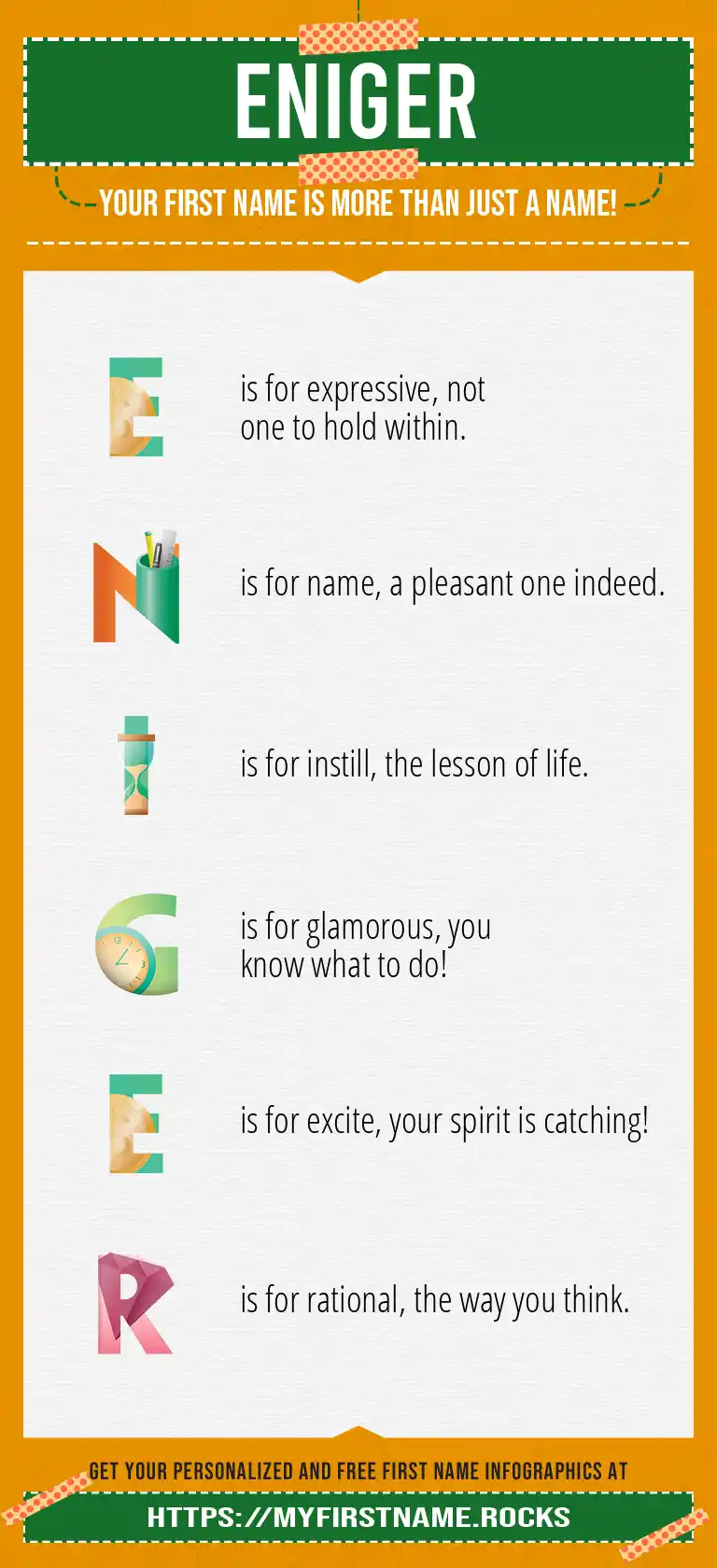 ENIGER

YOUR FIRST NAME IS MORE THAN JUST A NAME!

E is for expressive, not one to hold within.

N is for name, a pleasant one indeed.

I is for instill, the lesson of life.

G is for glamorous, you know what to do!

E is for excite, your spirit is catching!

R is for rational, the way you think.

GET YOUR PERSONALIZED AND FREE FIRST NAME INFOGRAPHICS AT

HTTPS://MYFIRSTNAME.ROCKS