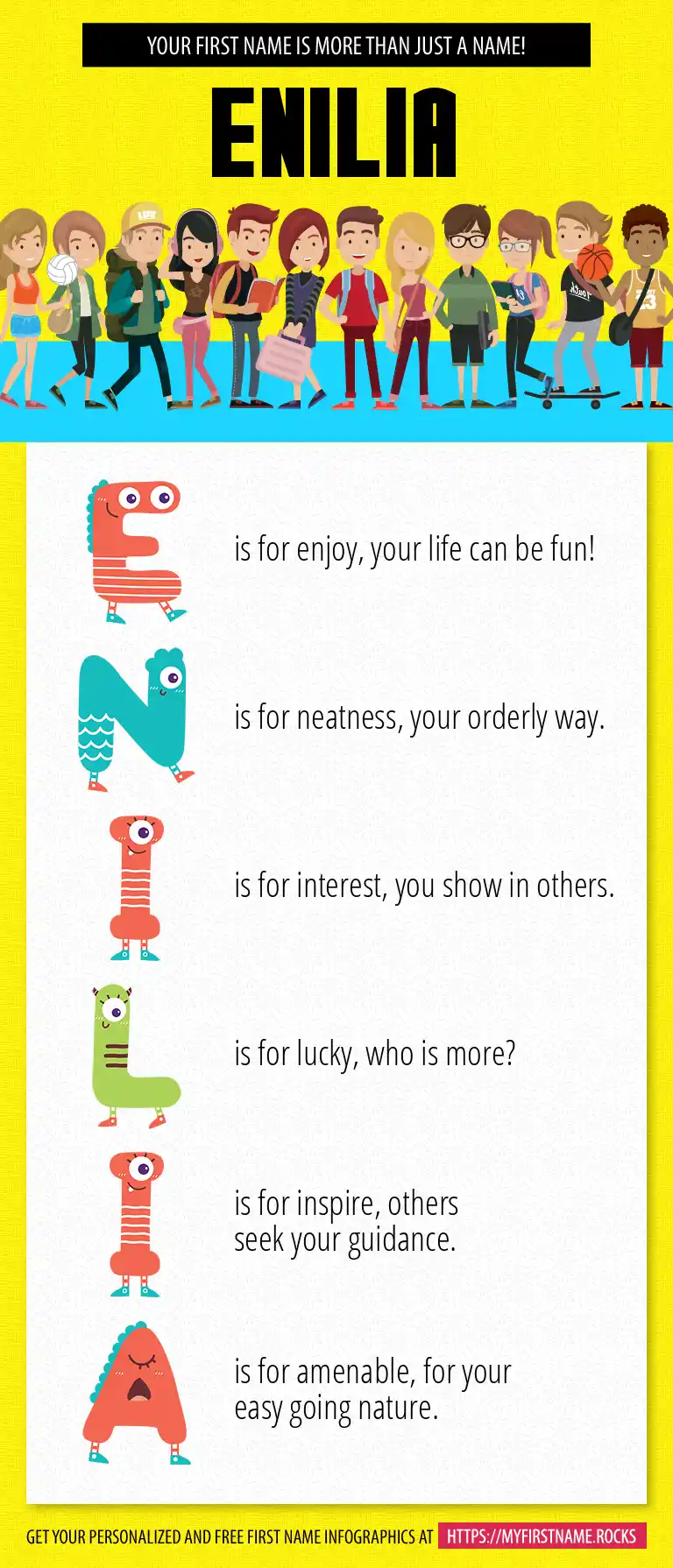 YOUR FIRST NAME IS MORE THAN JUST A NAME!

ENILIA

E is for enjoy, your life can be fun!

N is for neatness, your orderly way.

I is for interest, you show in others.

L is for lucky, who is more?

I is for inspire, others seek your guidance.

A is for amenable, for your easy going nature.

GET YOUR PERSONALIZED AND FREE FIRST NAME INFOGRAPHICS AT HTTPS://MYFIRSTNAME.ROCKS