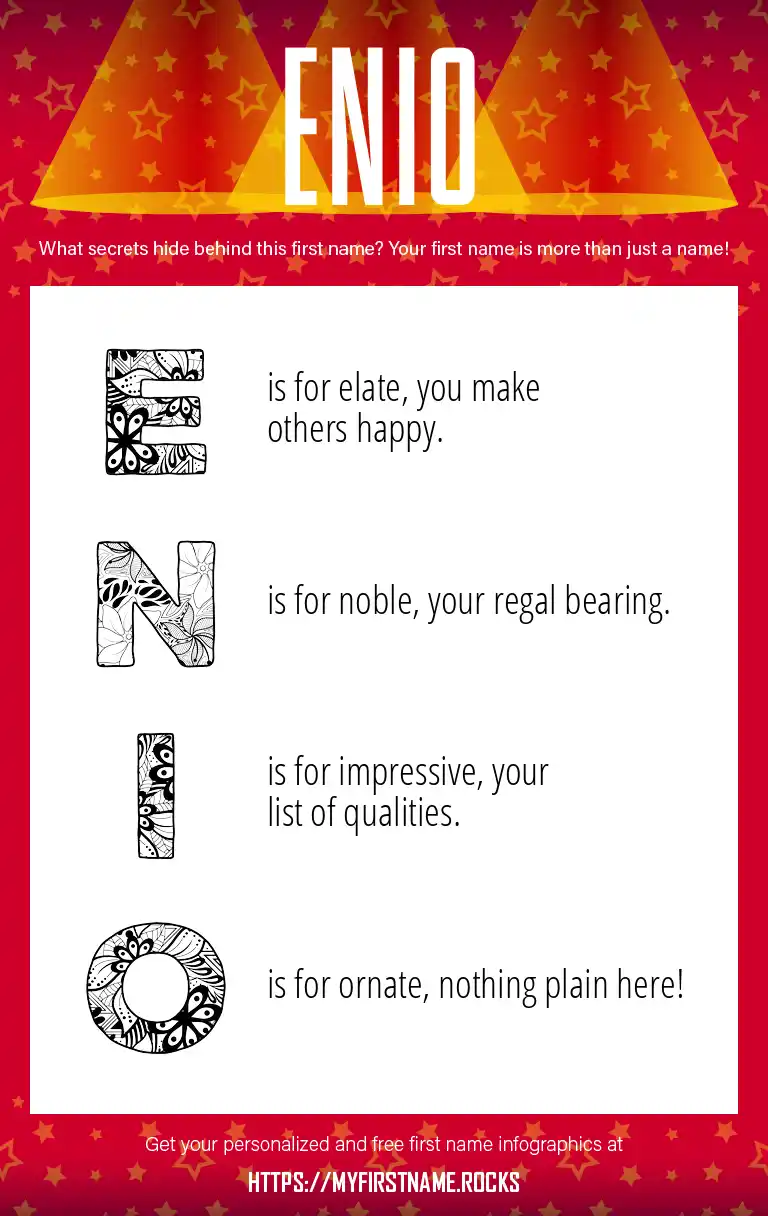 ENIO

What secrets hide behind this first name? Your first name is more than just a name!

E is for elate, you make others happy.

N is for noble, your regal bearing.

I is for impressive, your list of qualities.

O is for ornate, nothing plain here!

Get your personalized and free first name infographics at

HTTPS://MYFIRSTNAME.ROCKS