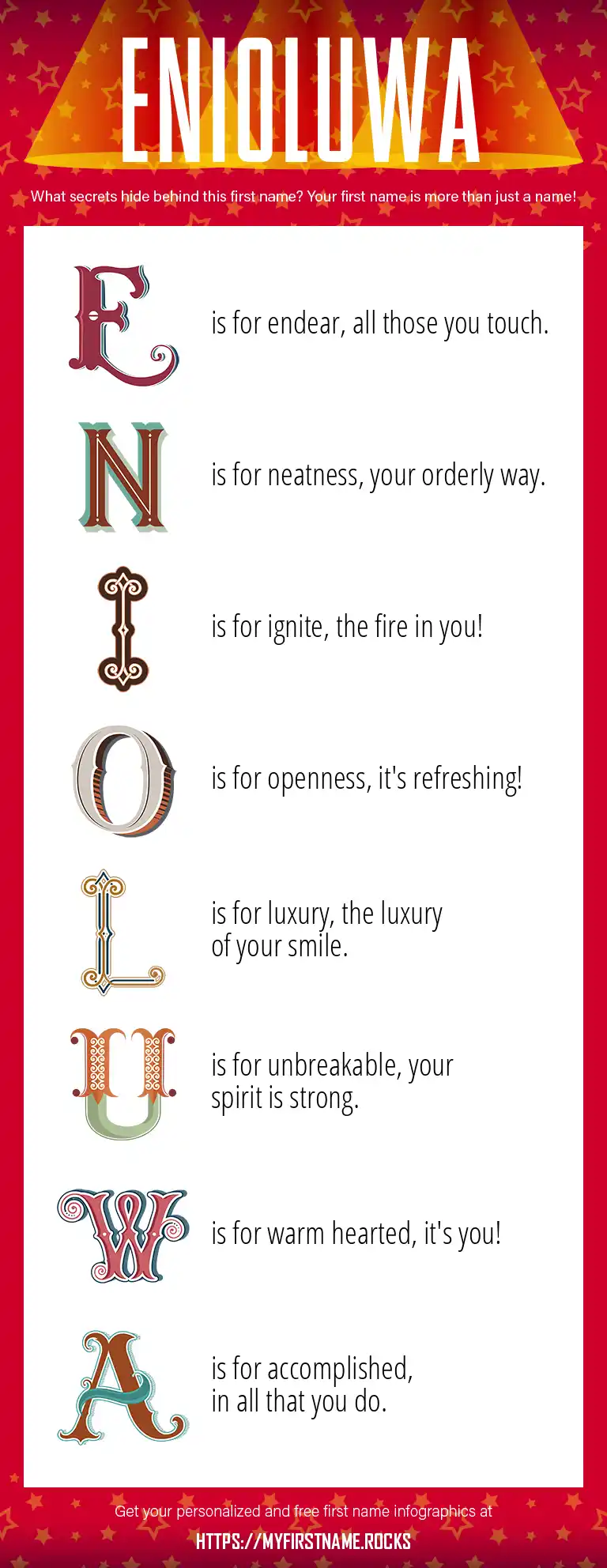 ENIOLUWA

What secrets hide behind this first name? Your first name is more than just a name!

E is for endear, all those you touch.

N is for neatness, your orderly way.

I is for ignite, the fire in you!

O is for openness, it's refreshing!

L is for luxury, the luxury of your smile.

U is for unbreakable, your spirit is strong.

W is for warm hearted, it's you!

A is for accomplished, in all that you do.

Get your personalized and free first name infographics at

HTTPS://MYFIRSTNAME.ROCKS