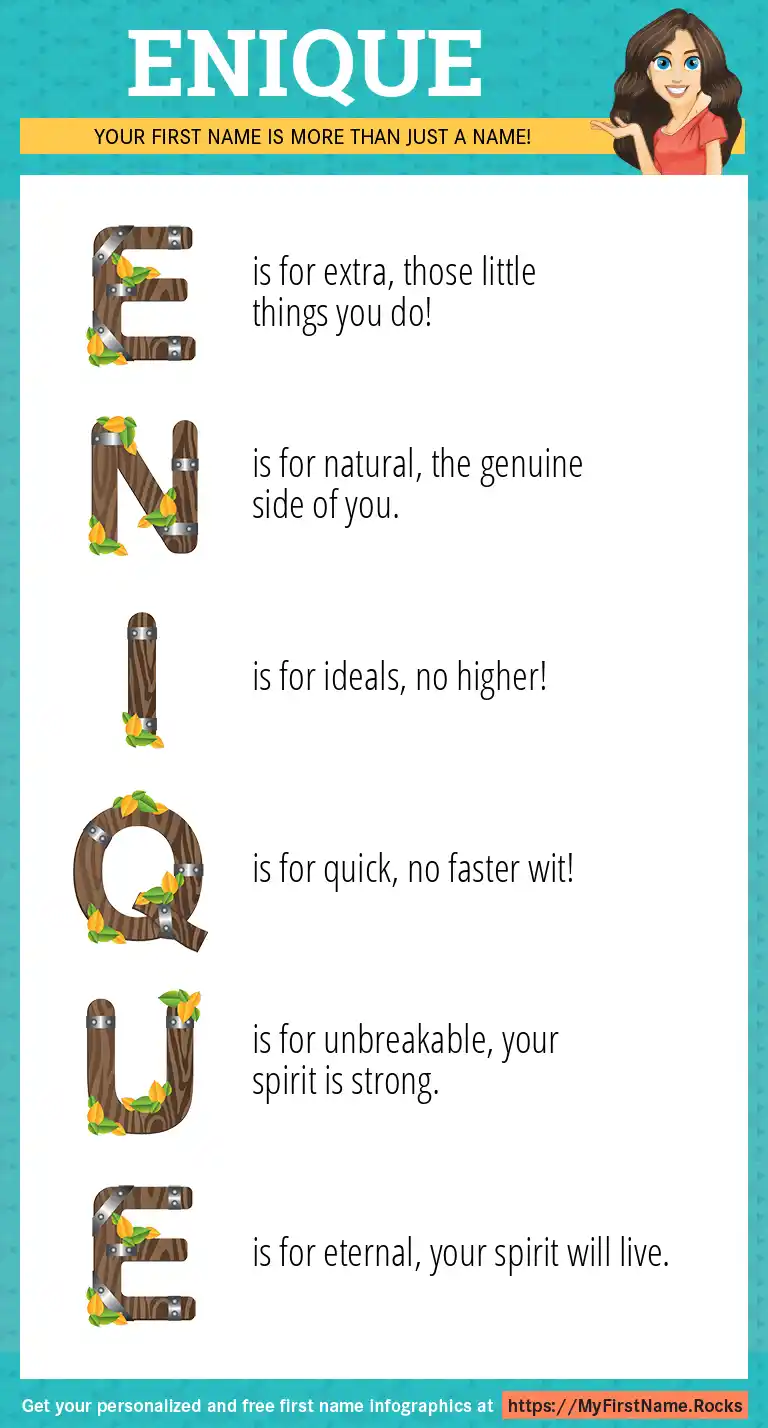 ENIQUE

YOUR FIRST NAME IS MORE THAN JUST A NAME!

E is for extra, those little things you do!

N is for natural, the genuine side of you.

I is for ideals, no higher!

Q is for quick, no faster wit!

U is for unbreakable, your spirit is strong.

E is for eternal, your spirit will live.

Get your personalized and free first name infographics at https://MyFirstName.Rocks