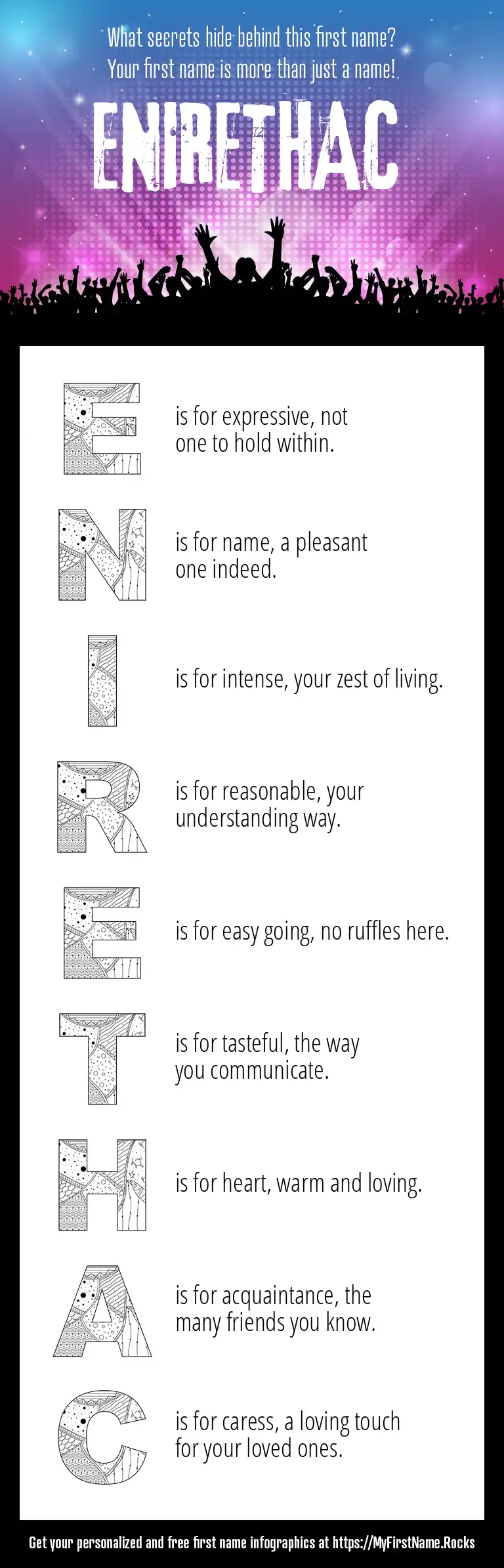 What secrets hide behind this first name?
Your first name is more than just a name!

ENIRETHAC

E is for expressive, not one to hold within.

N is for name, a pleasant one indeed.

I is for intense, your zest of living.

R is for reasonable, your understanding way.

E is for easy going, no ruffles here.

T is for tasteful, the way you communicate.

H is for heart, warm and loving.

A is for acquaintance, the many friends you know.

C is for caress, a loving touch for your loved ones.

Get your personalized and free first name infographics at https://MyFirstName.Rocks