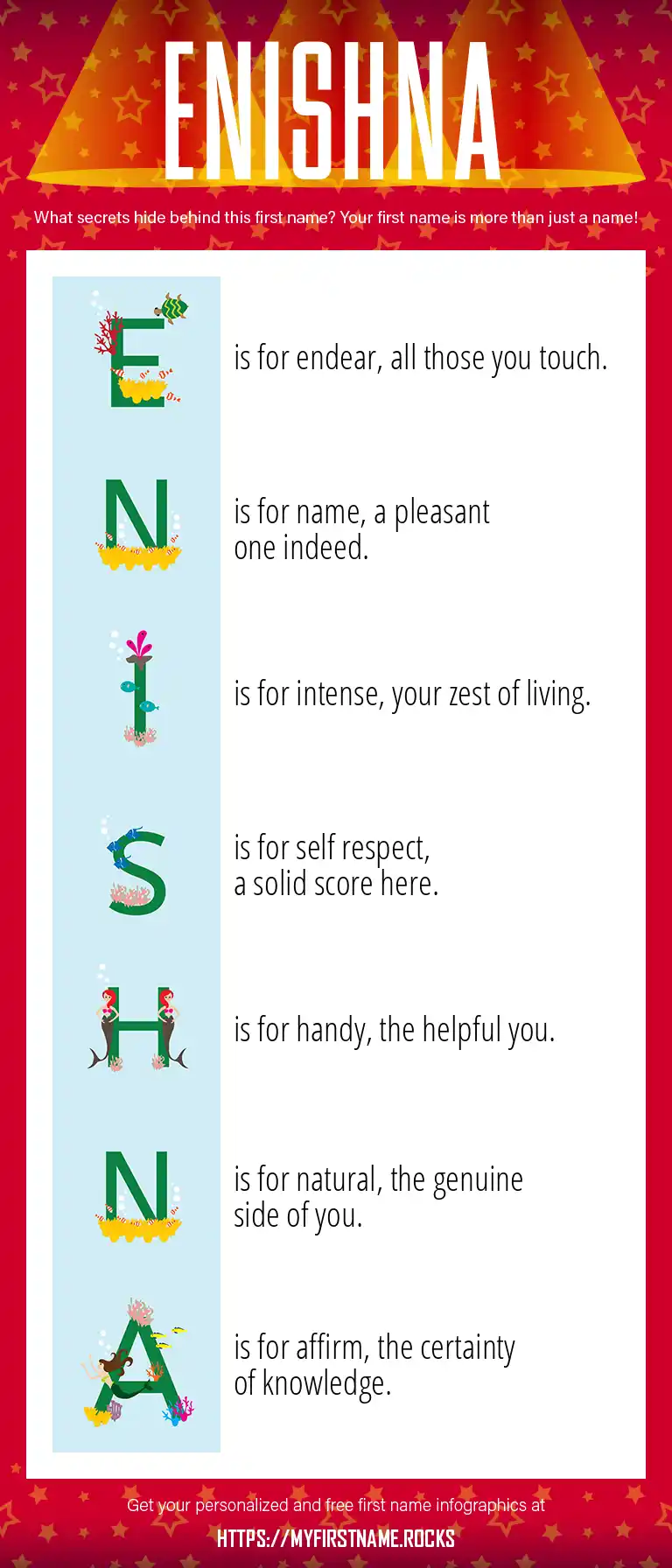 ENISHNA

What secrets hide behind this first name? Your first name is more than just a name!

E is for endear, all those you touch.

N is for name, a pleasant one indeed.

I is for intense, your zest of living.

S is for self respect, a solid score here.

H is for handy, the helpful you.

N is for natural, the genuine side of you.

A is for affirm, the certainty of knowledge.

Get your personalized and free first name infographics at

HTTPS://MYFIRSTNAME.ROCKS